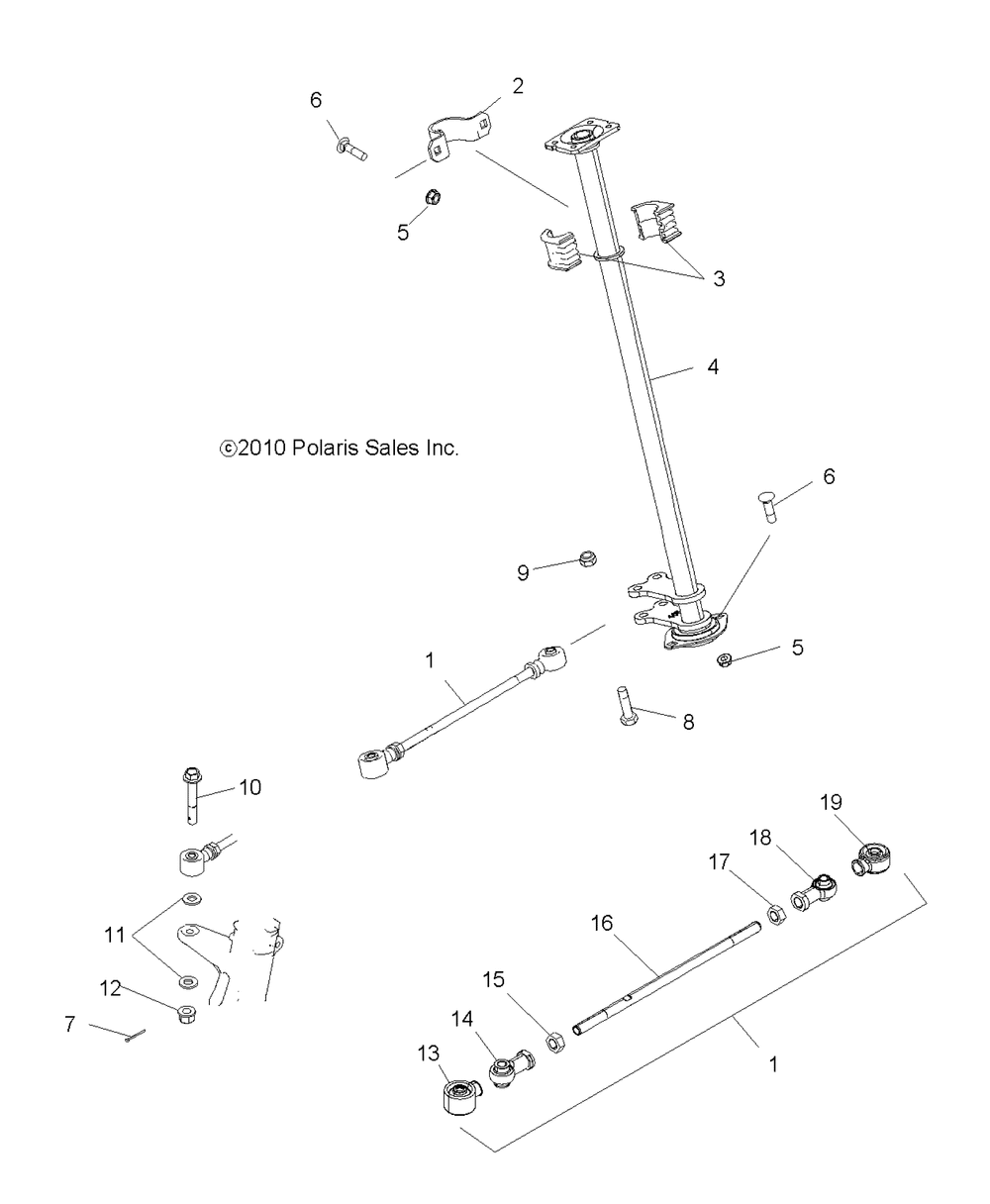 6
2
5
3
4
©2010 Polaris Sales Inc.
6
9
5
1
8
10
19
18
17
16
11
15
12
14
7
13
1