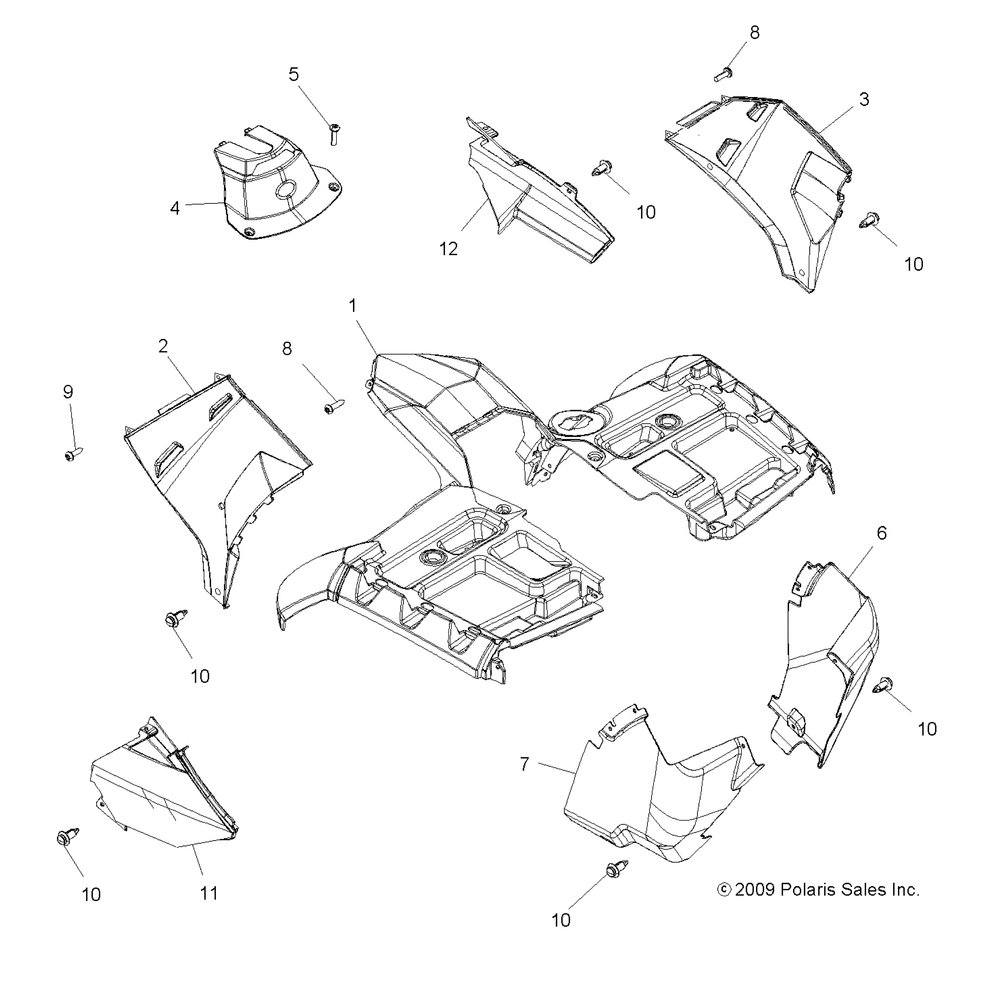 8
5
3
4
10
12
10
1
2
8
9
6
10
10
7
10
11
10
© 2009 Polaris Sales Inc.