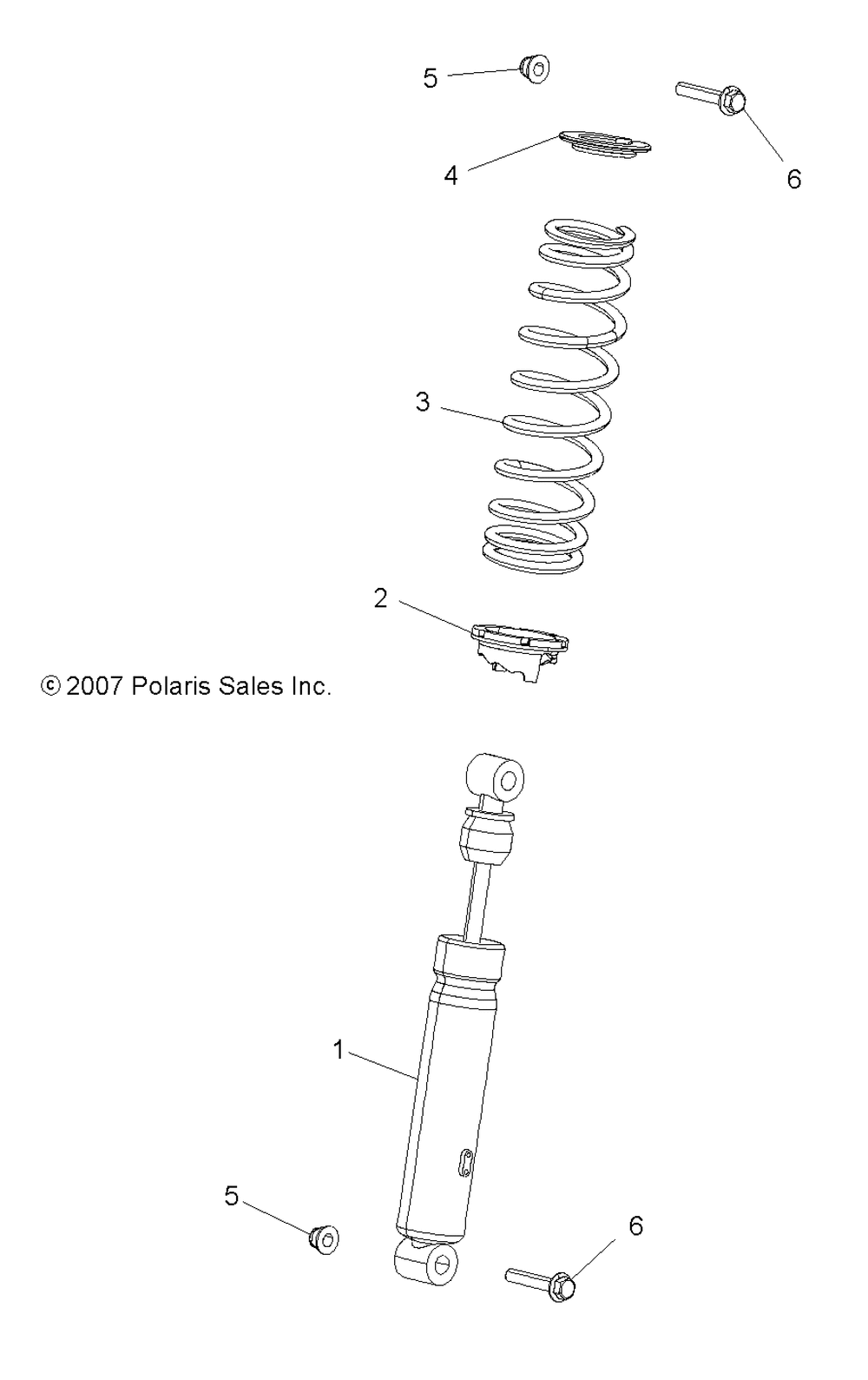 5

6

4

3

2

© 2007 Polaris Sales Inc.

1

5

6