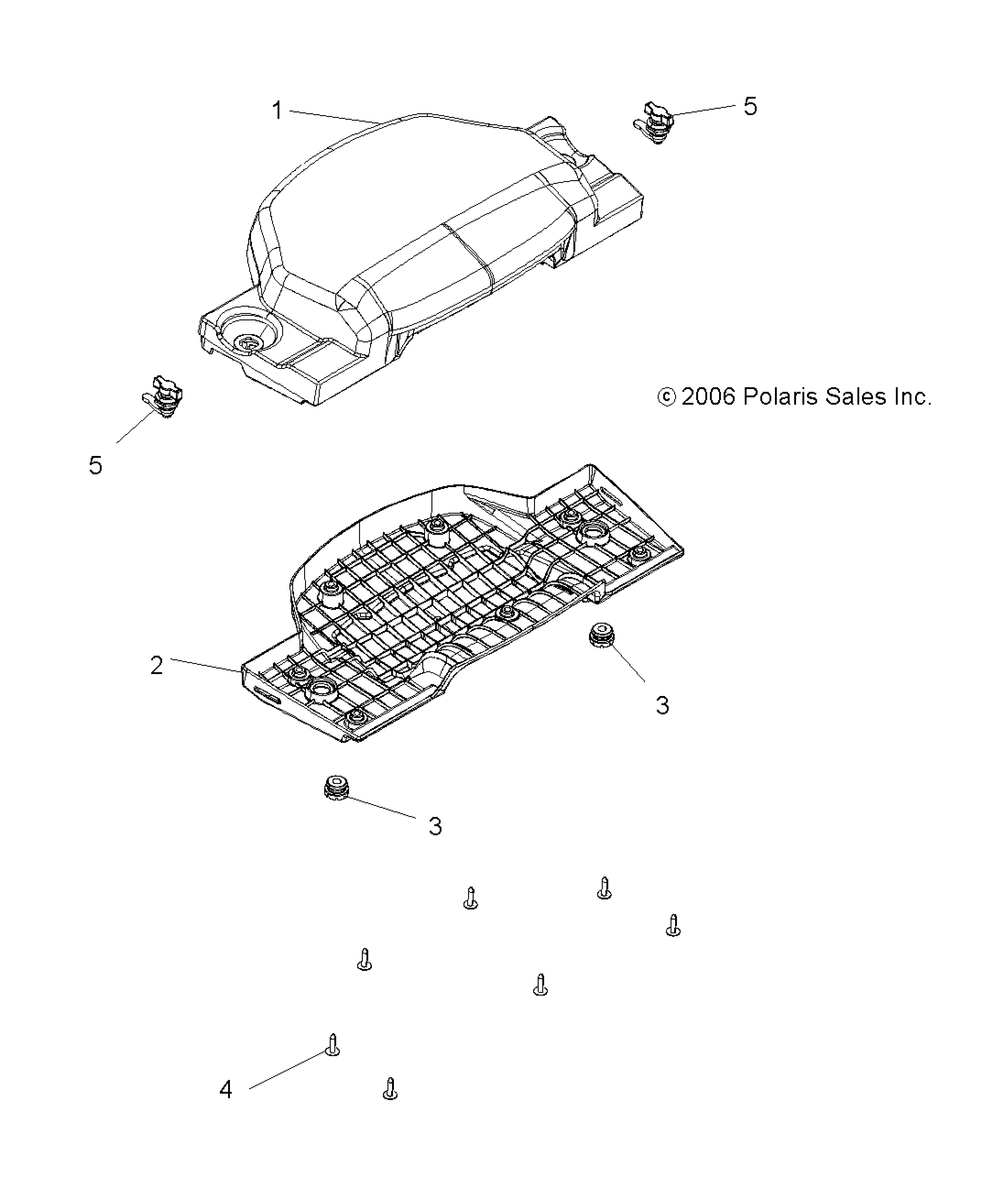 1
5
© 2006 Polaris Sales Inc.
5
2
3
3
4