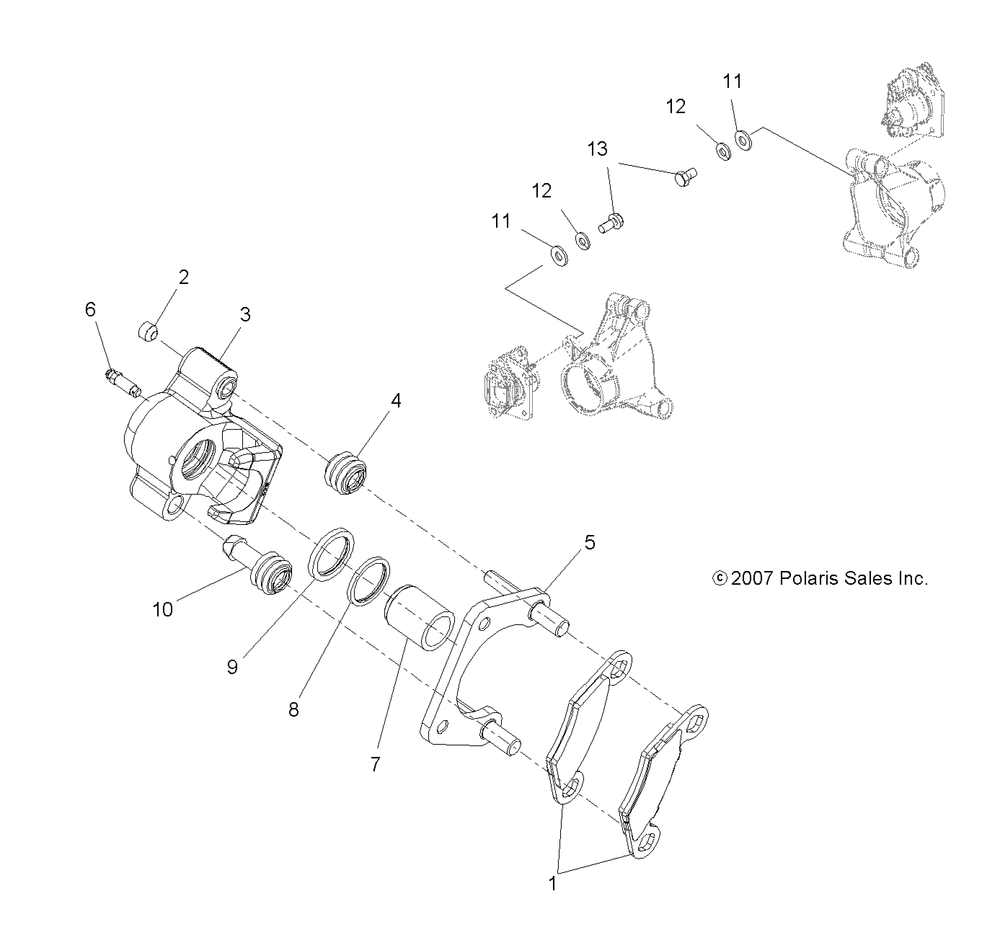 11
12
13
12
11
2
6
3
4
5
© 2007 Polaris Sales Inc.
10
9
8
7
1