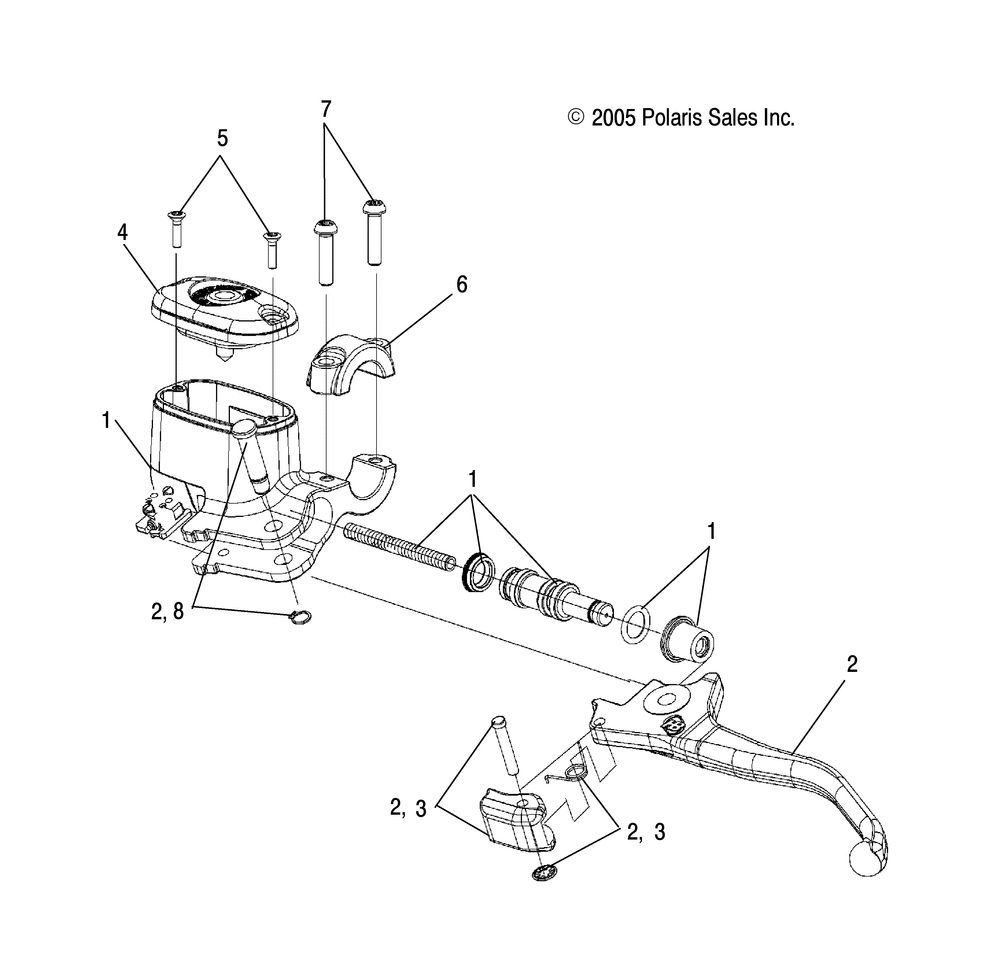 © 2005 Polaris Sales Inc.

7

5

4

6

1

1

1

2, 8

2

2, 3

2, 3