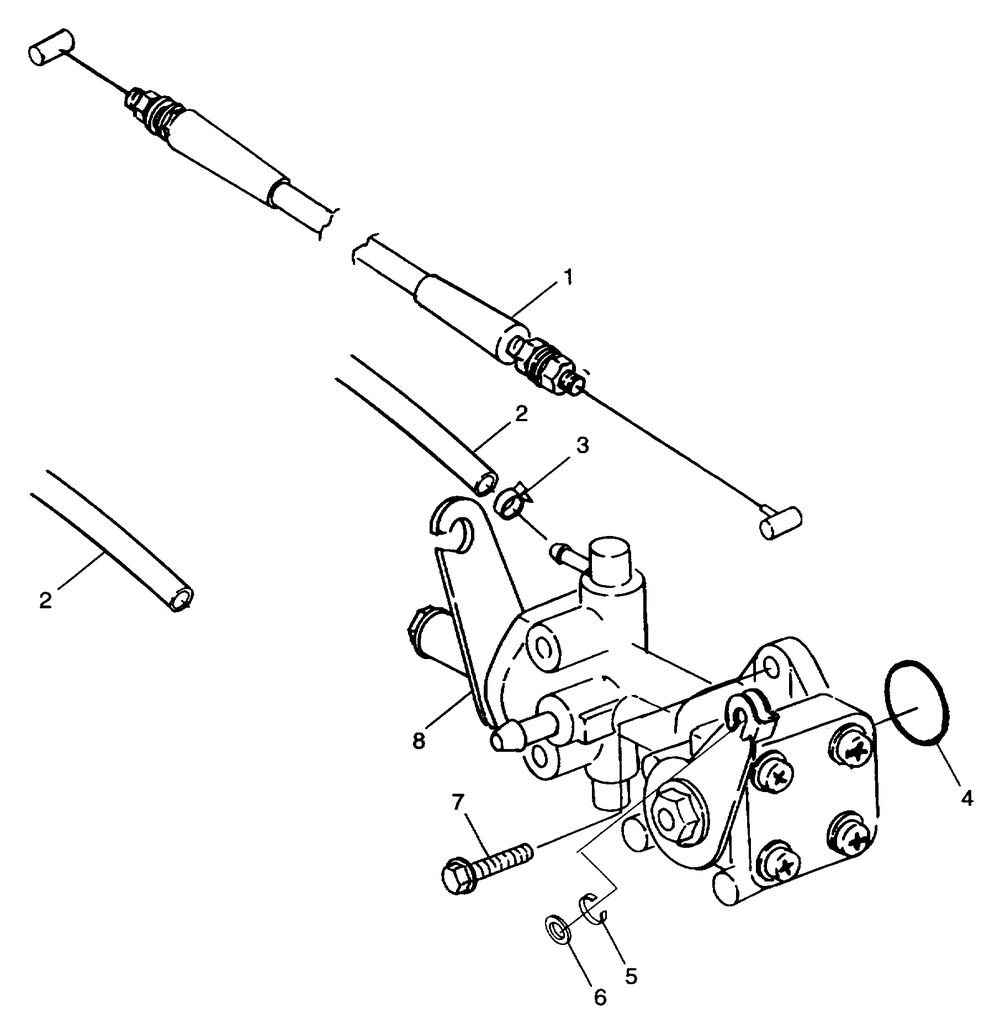 1
2
3
2
8
4
7
5
6