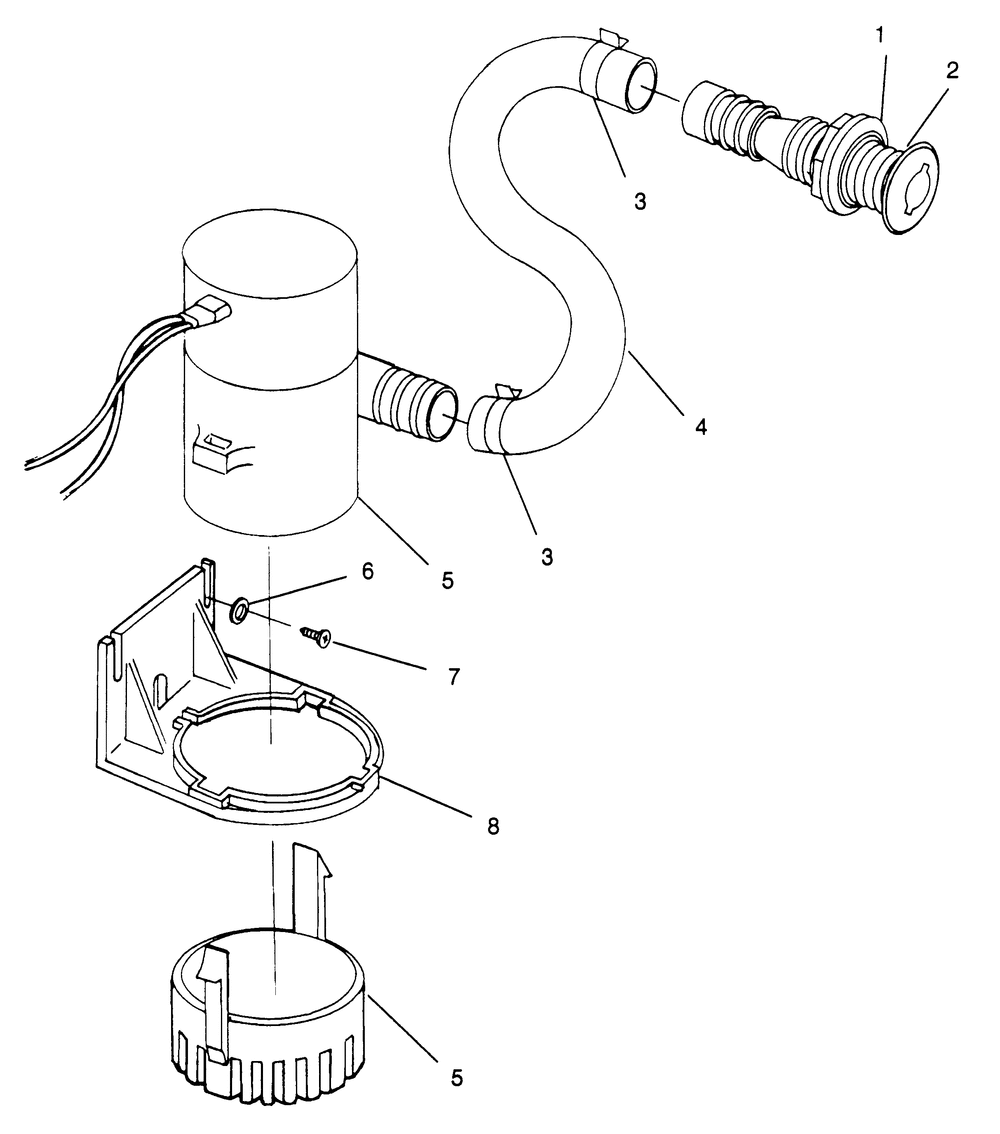 1
2
3
4
3
5
6
7
8
5