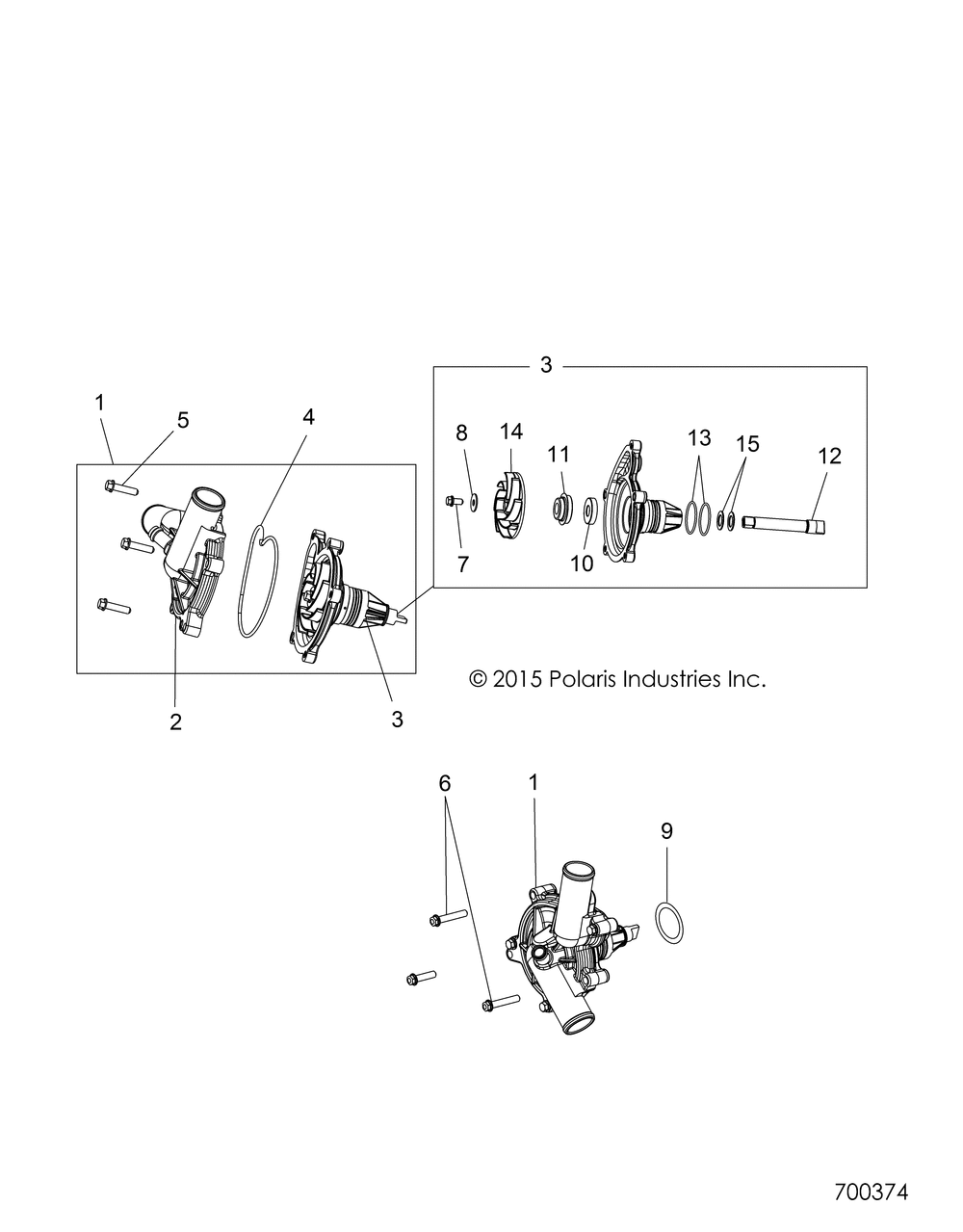 3
1
5
4
8
14
11
13
15
12
7
10
2
3
© 2015 Polaris Industries Inc.
6
1
9
700374