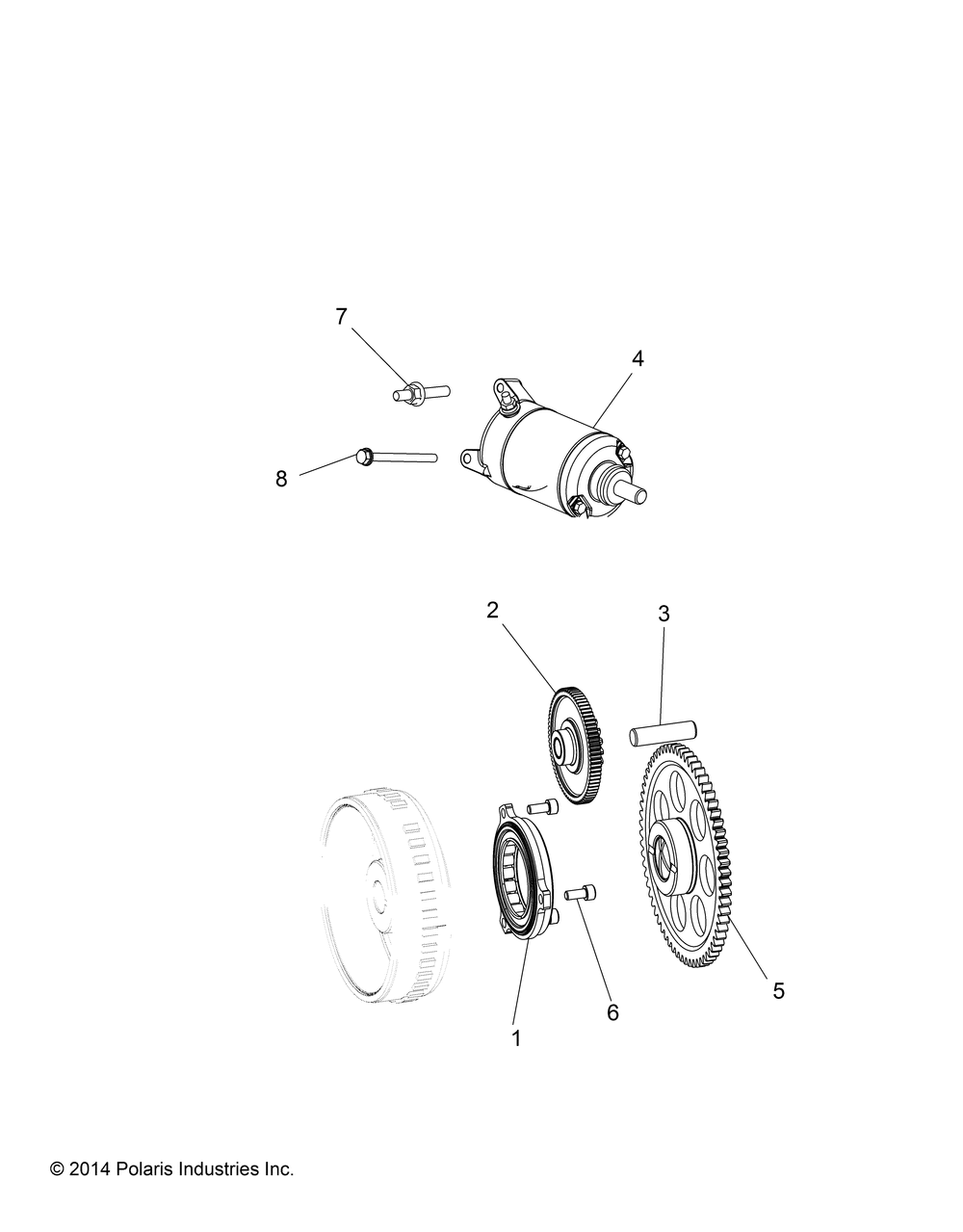 7
4
8
2
3
5
6
1

© 2014 Polaris Industries Inc.