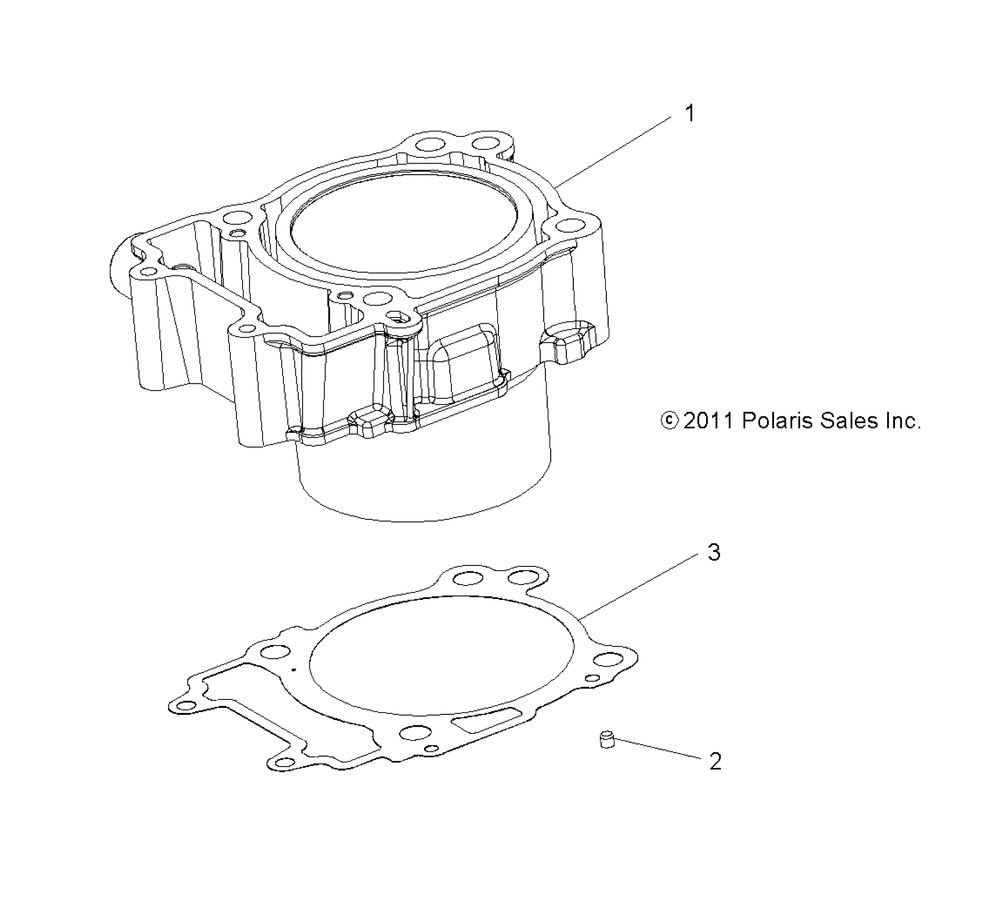 1

© 2011 Polaris Sales Inc.

3

2