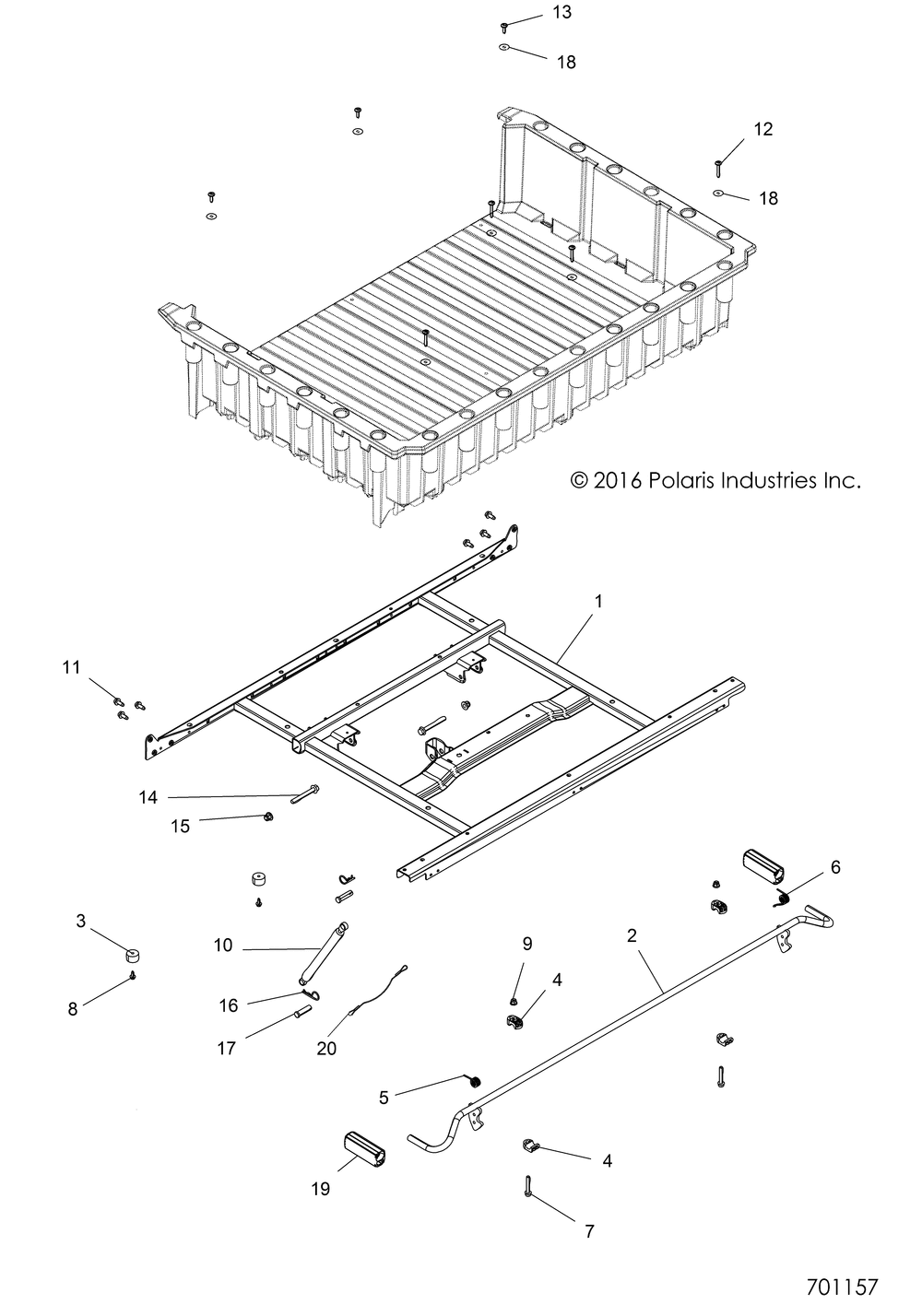 13
18
12
18
© 2016 Polaris Industries Inc.
1
11
14
15
6
3
10
9
2
4
8
16
17
20
5
4
19
7
701157