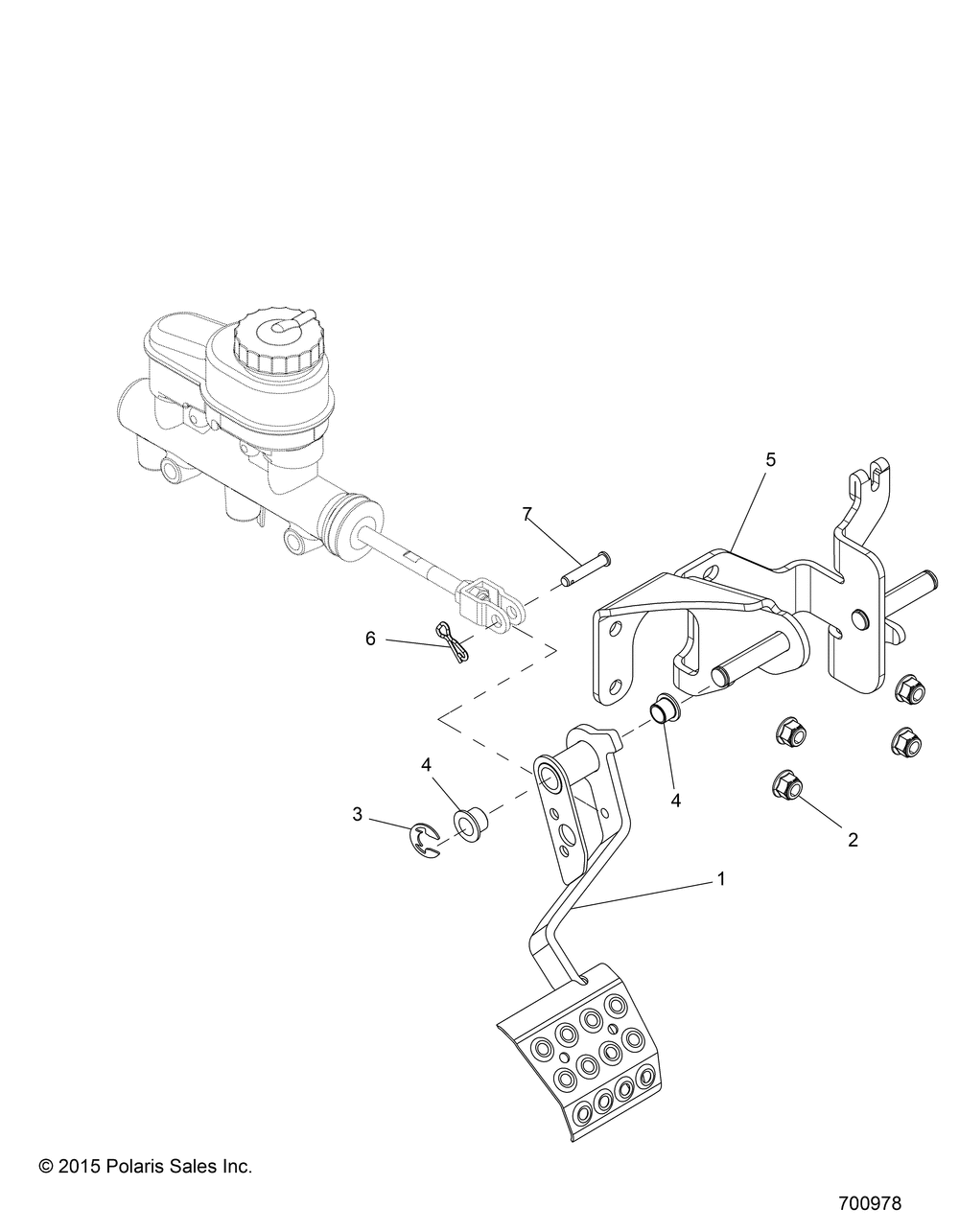 5

7

6

4

4

3

2

1

© 2015 Polaris Sales Inc.

700978