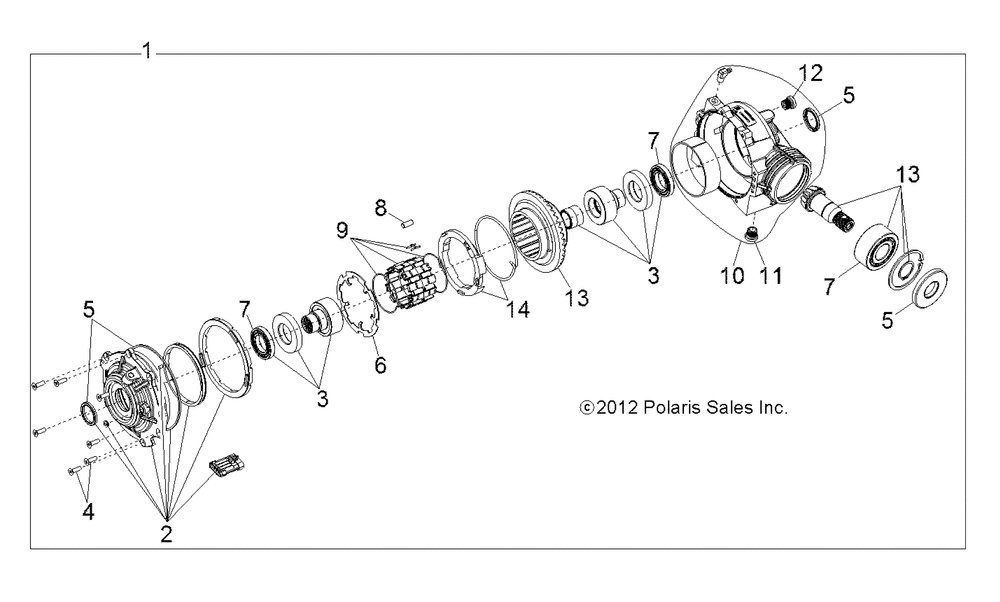 1
12
5
7
13
8
9
3
10
11
7
5
14
13
5
7
6
3
©2012 Polaris Sales Inc.
4
2