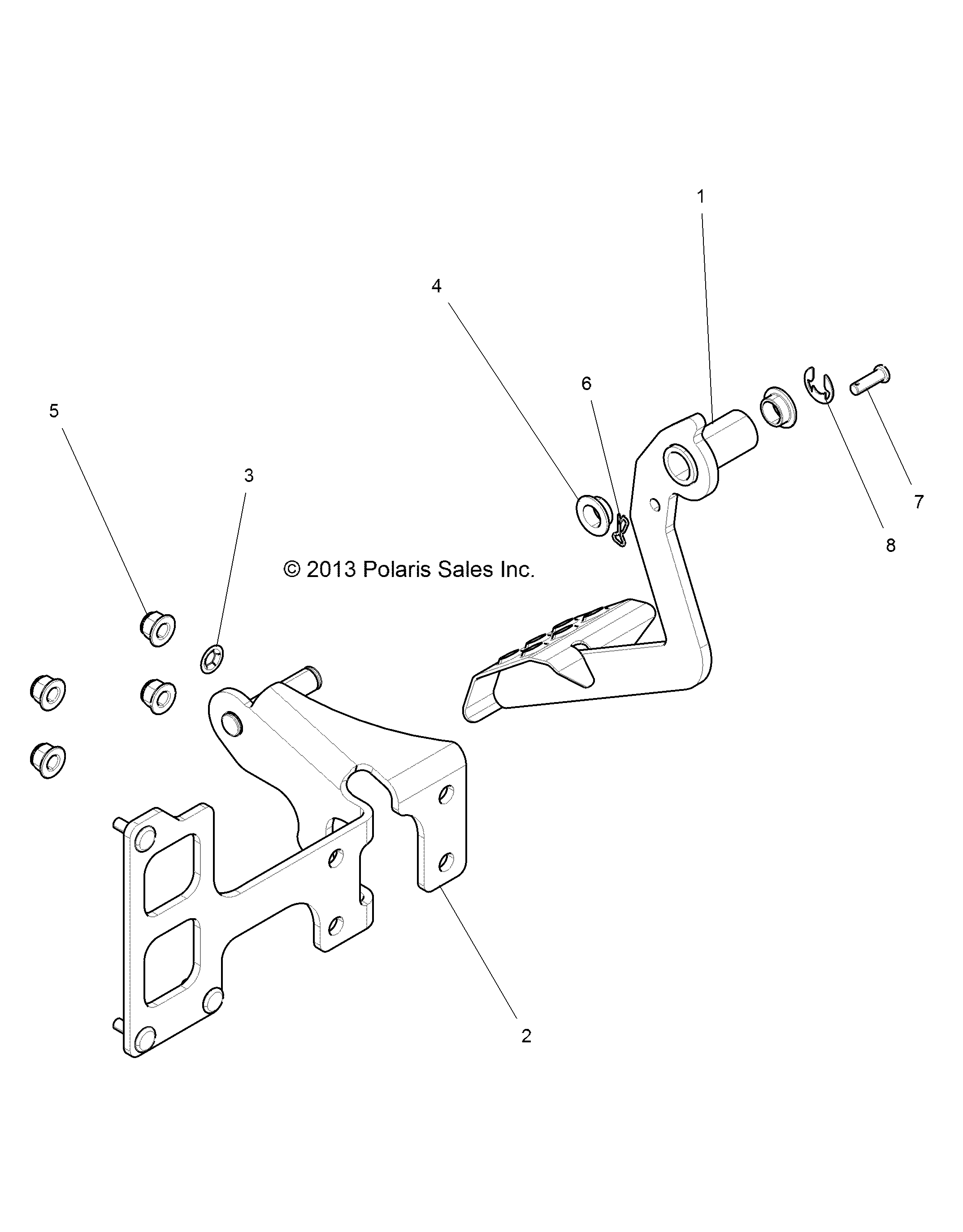 1

4

6

5

3

7

8

© 2013 Polaris Sales Inc.

2