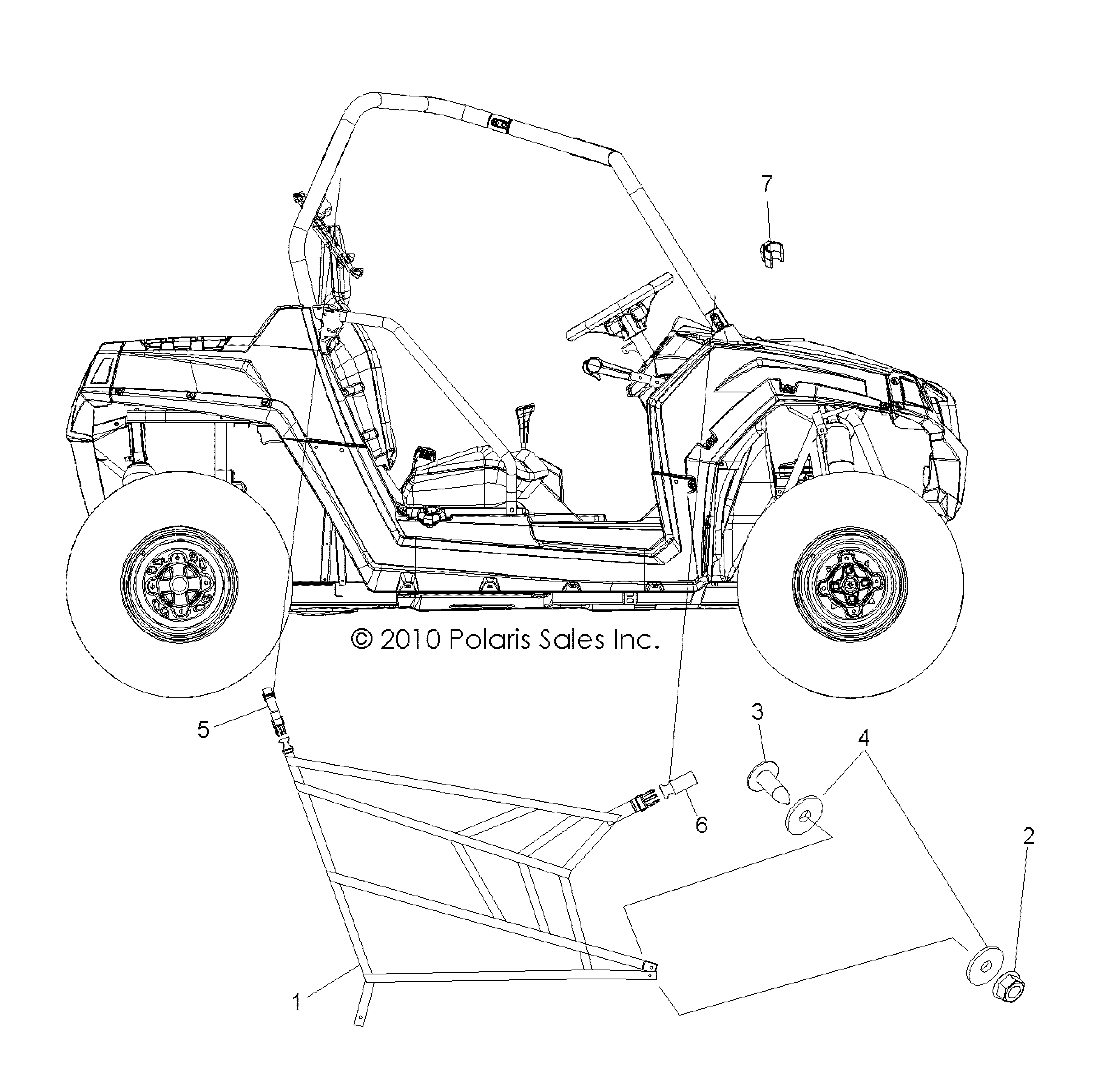 7

© 2010 Polaris Sales Inc.

5

3

4

6

2

1