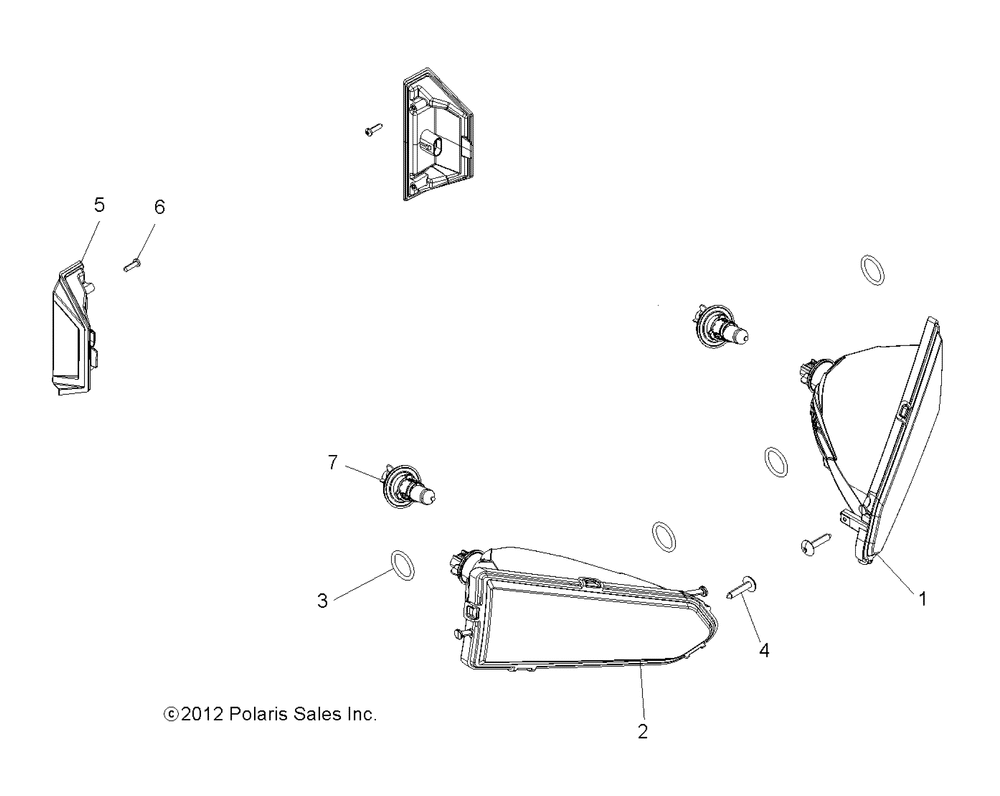 5
6
7
3
1
4
2
©2012 Polaris Sales Inc.