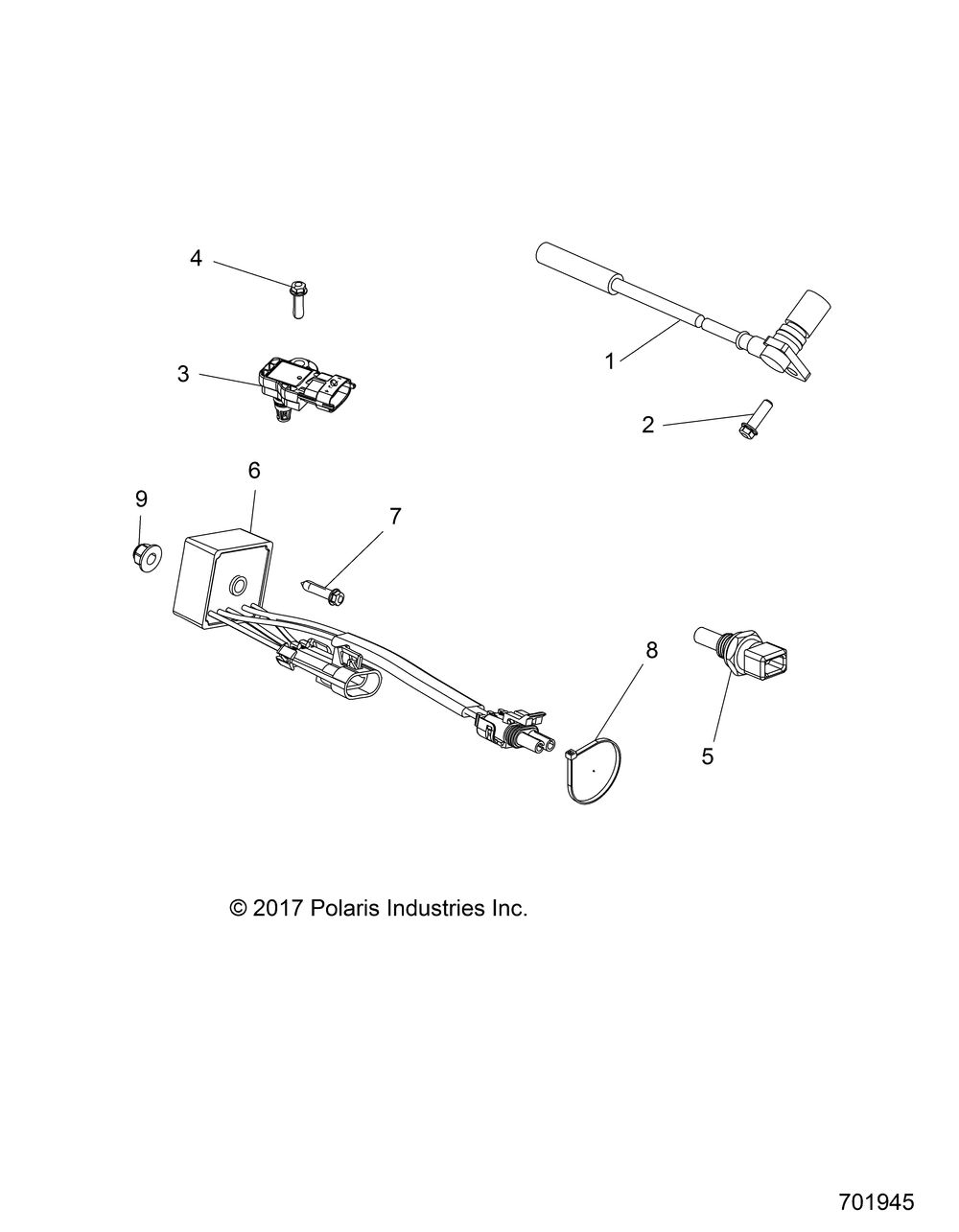 4

1

3

2

6

9

7

8

5

© 2017 Polaris Industries Inc.

701945