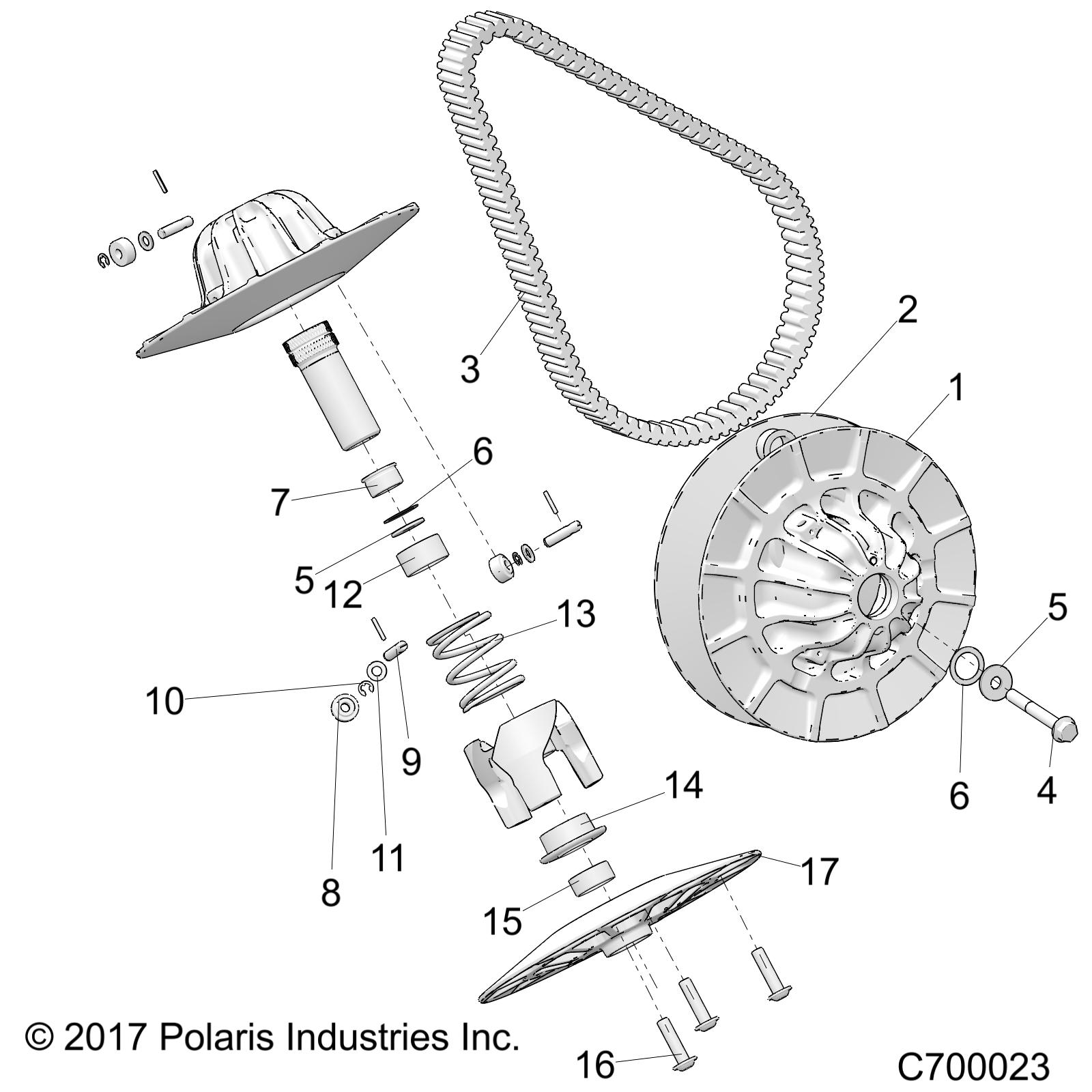 2
3
1
6
7
5
12
13
5
10
9
6
4
14
11
8
17
15
© 2017 Polaris Industries Inc.
16
C700023