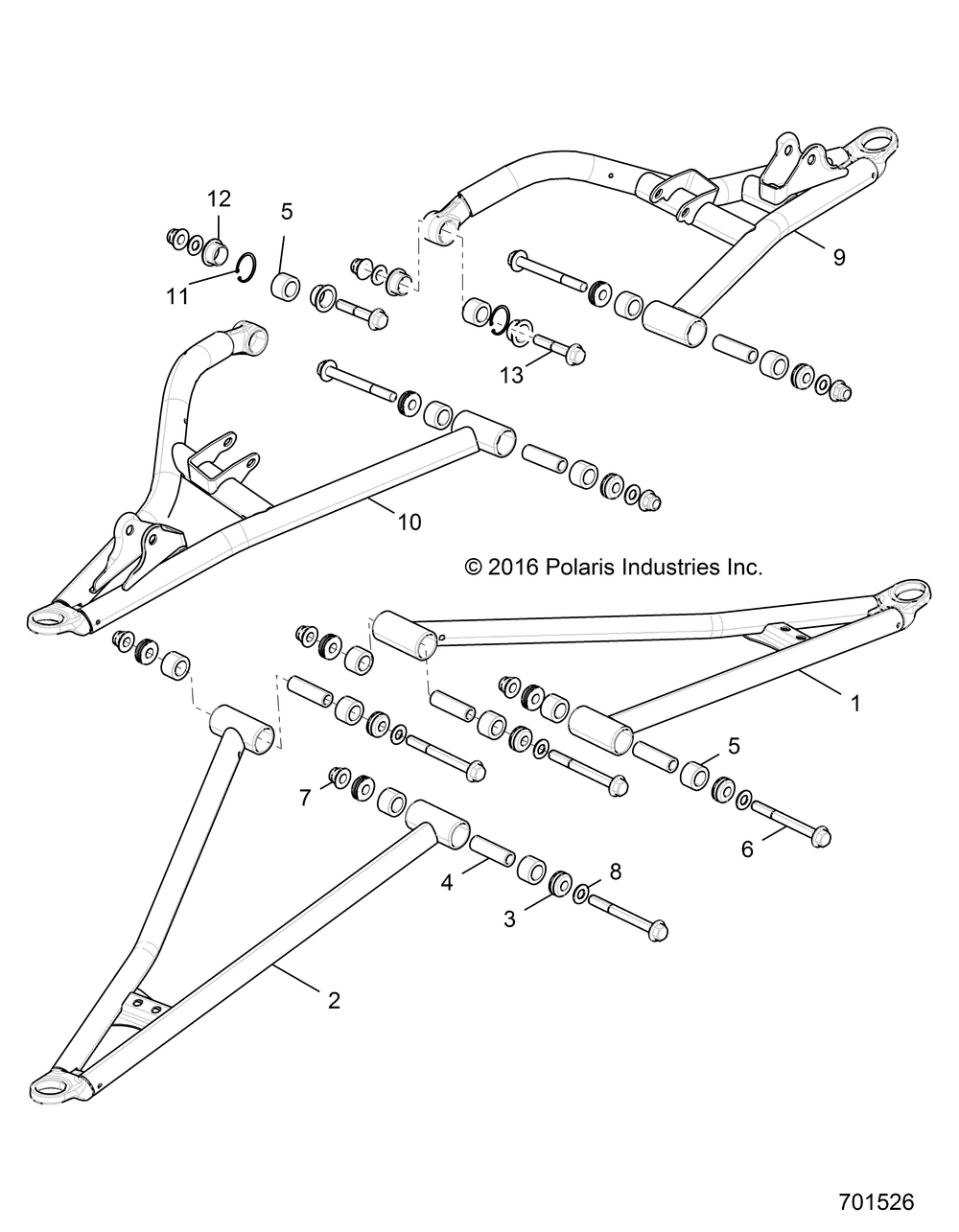 12
5
11
9
13
10
© 2016 Polaris Industries Inc.
1
5
7
6
4
8
3
2
701526