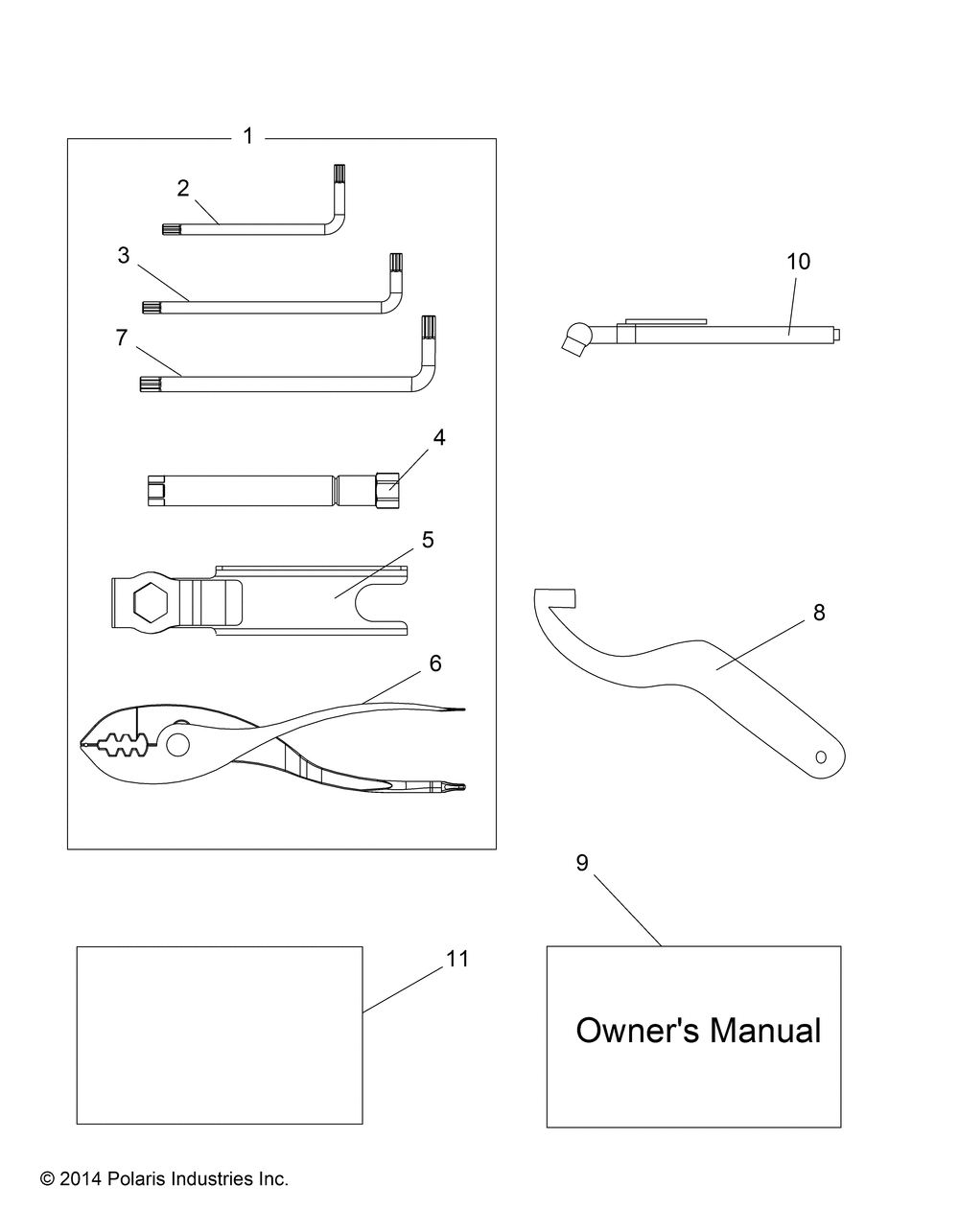 1

2

3

7

4

5

6

10

8

9

11

Owner's Manual

© 2014 Polaris Industries Inc.