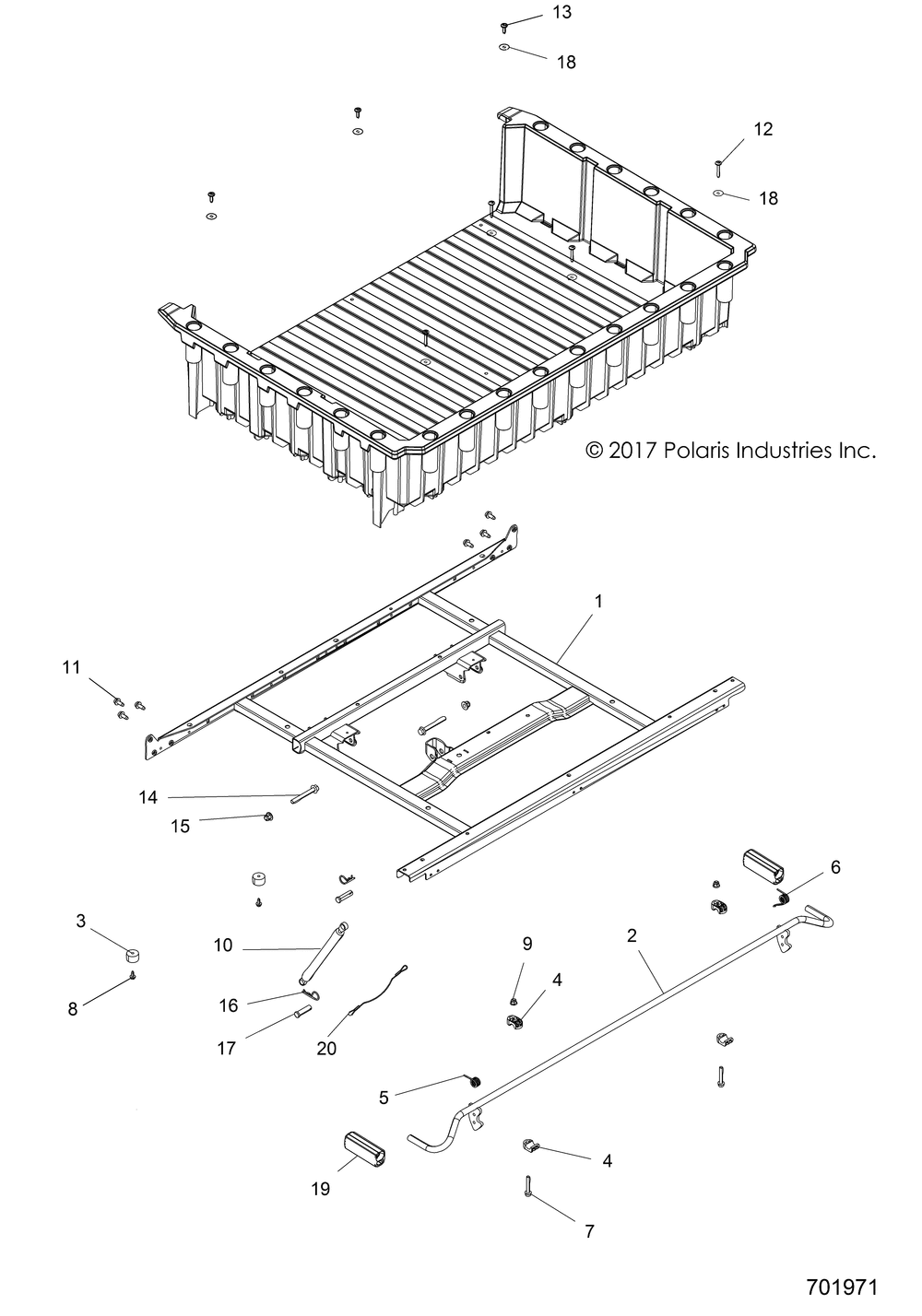 13
18
12
18
© 2017 Polaris Industries Inc.
1
11
14
15
6
3
10
9
2
4
8
16
17
20
5
4
19
7
701971