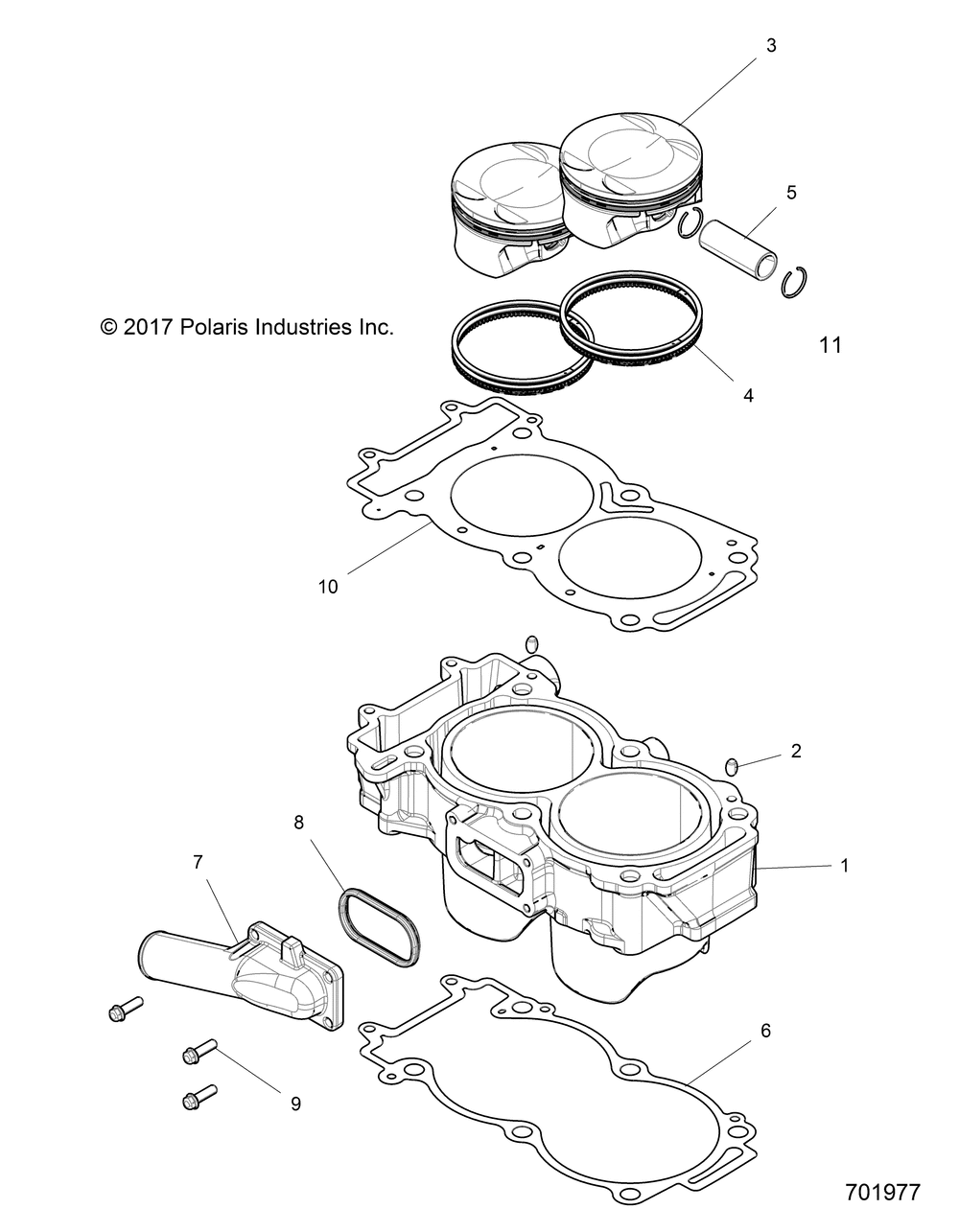 3

5

© 2017 Polaris Industries Inc.

11

4

10

2

8

1

7

6

9

701977