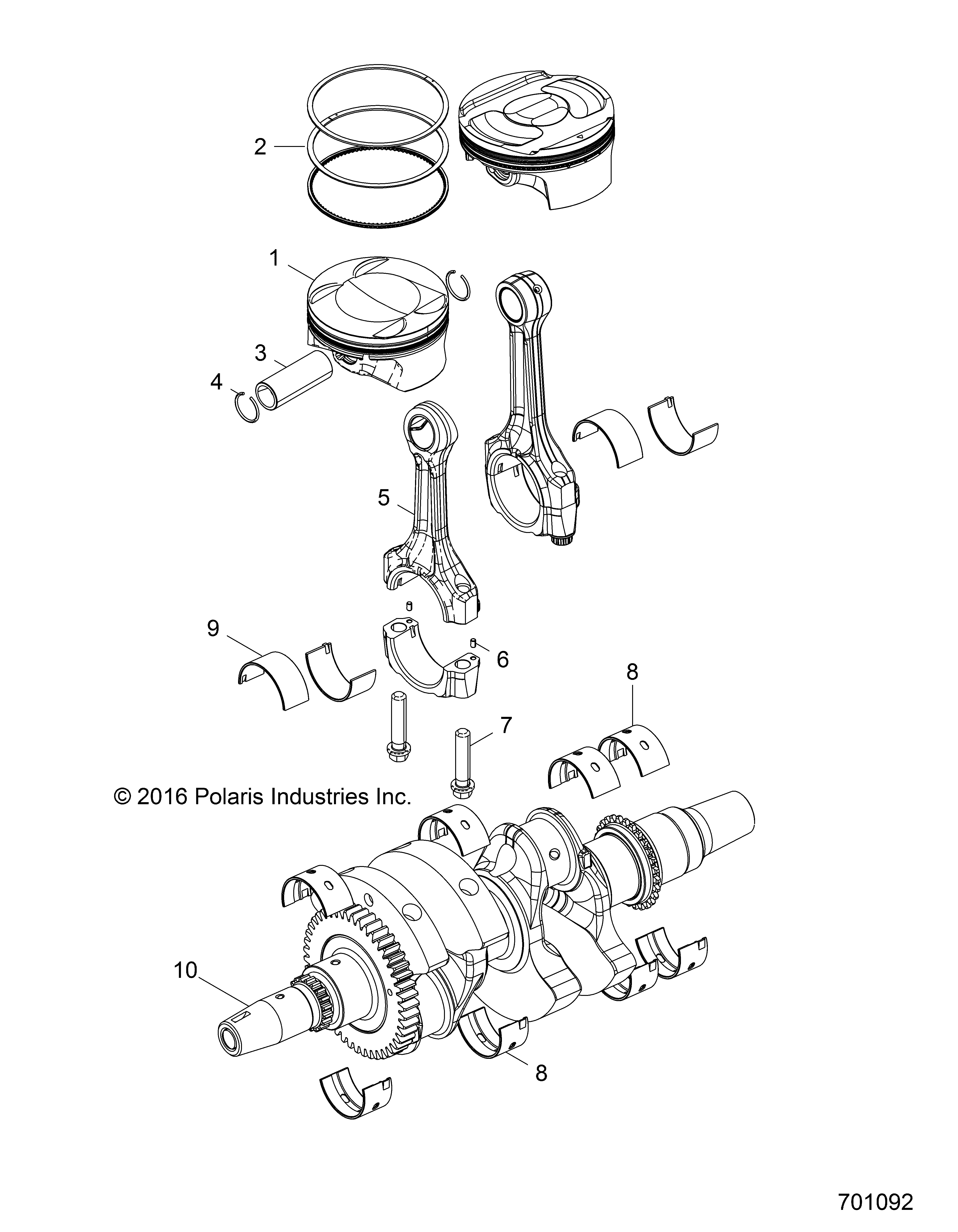 2

1

3

4

5

9

6

8

7

© 2016 Polaris Industries Inc.

10

8

701092