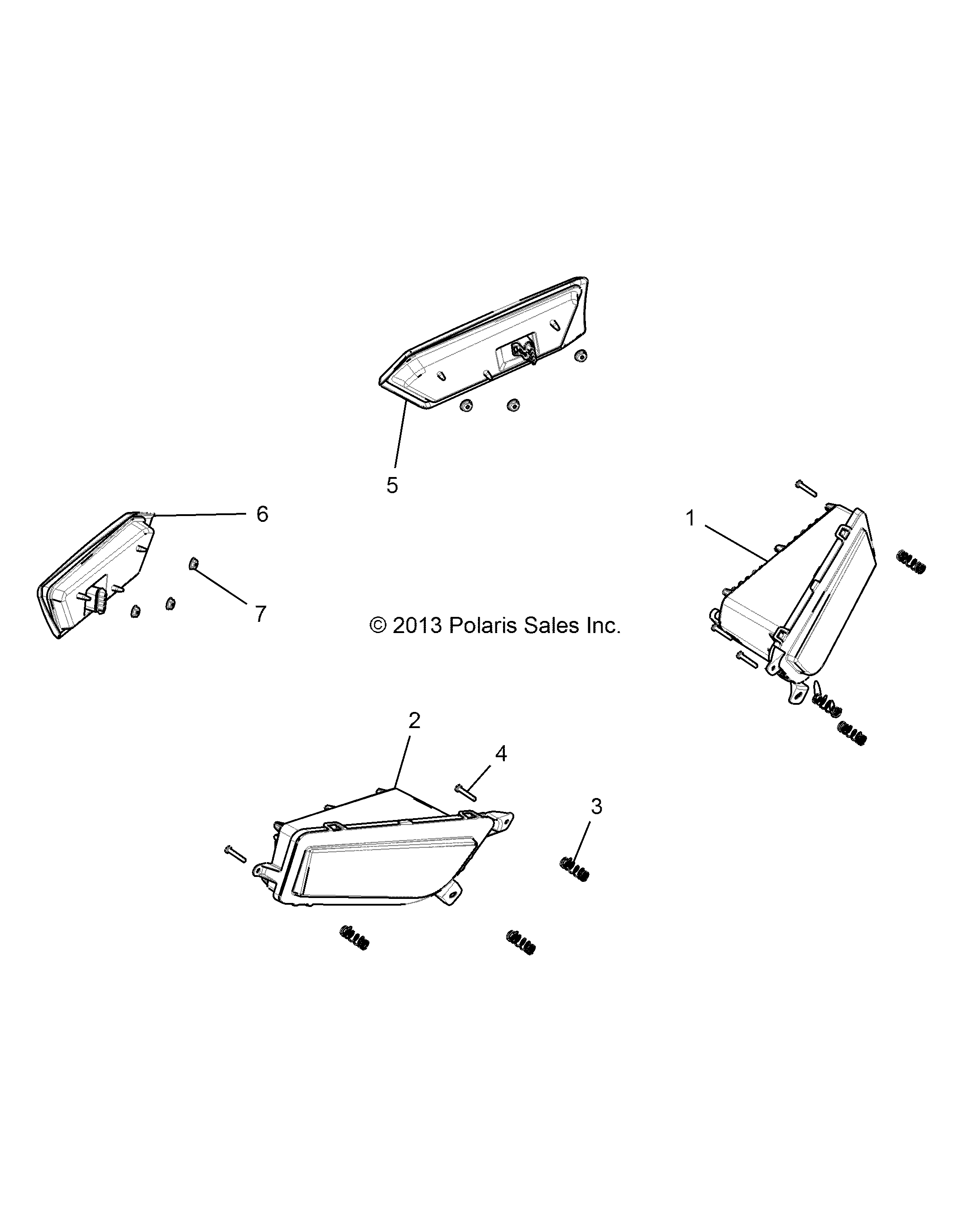 5

6

1

7

© 2013 Polaris Sales Inc.

2

4

3