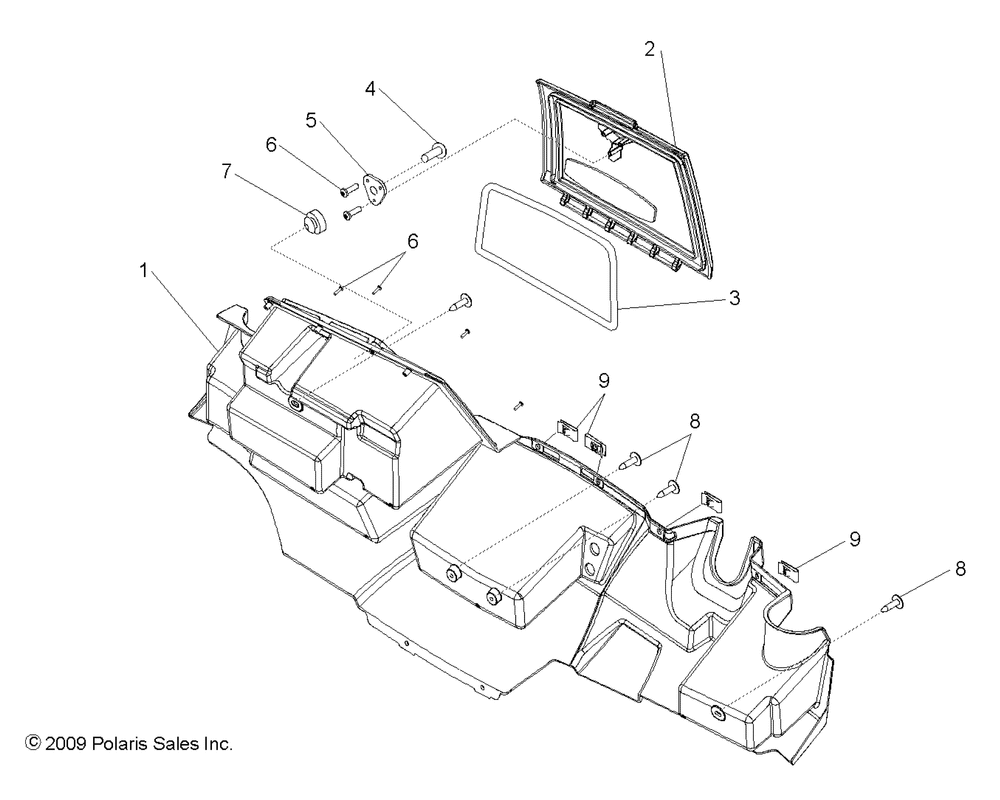 2
4
5
6
7
6
1
3
9
8
9
8
© 2009 Polaris Sales Inc.