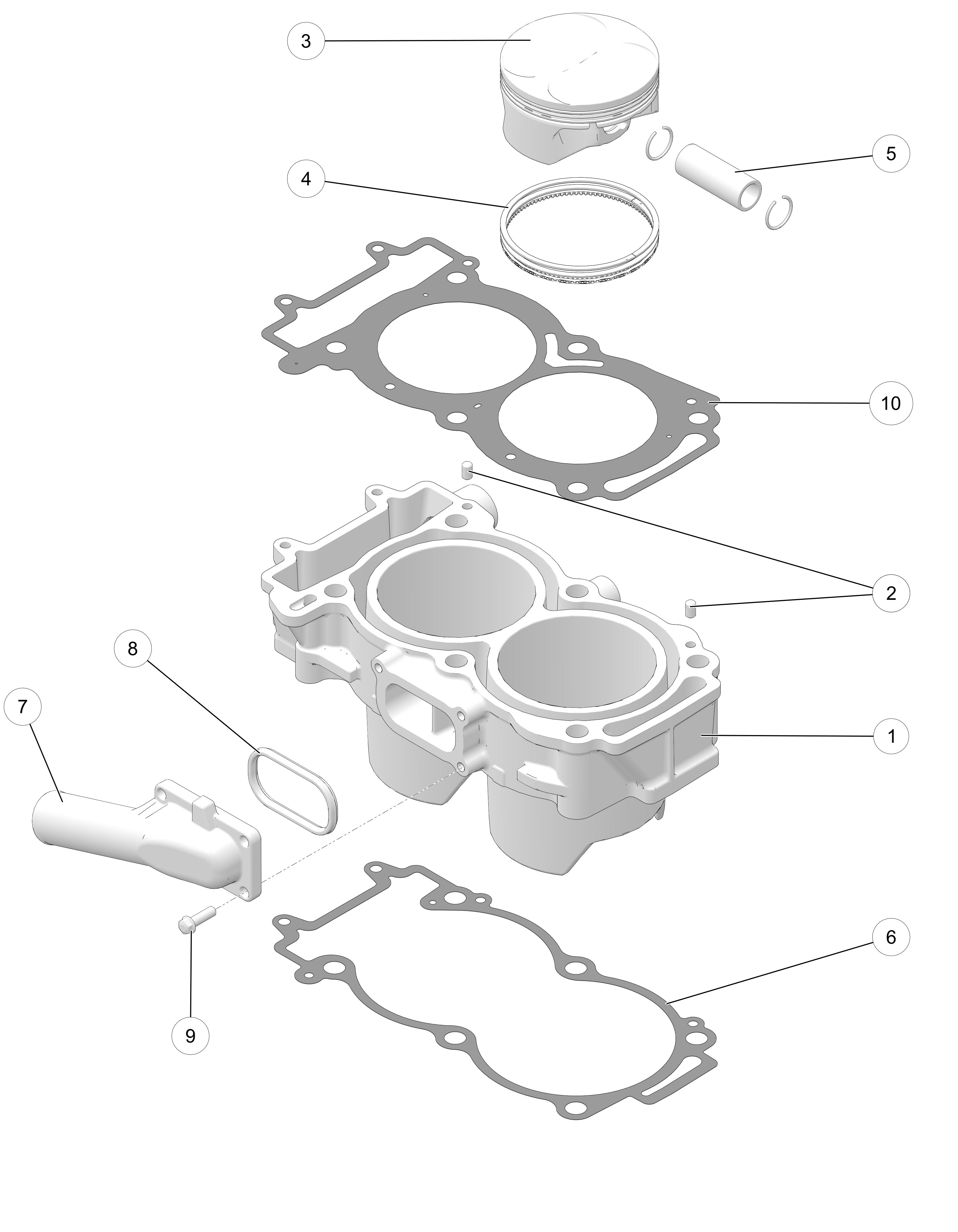 3
5
4
10
2
8
7
1
6
9