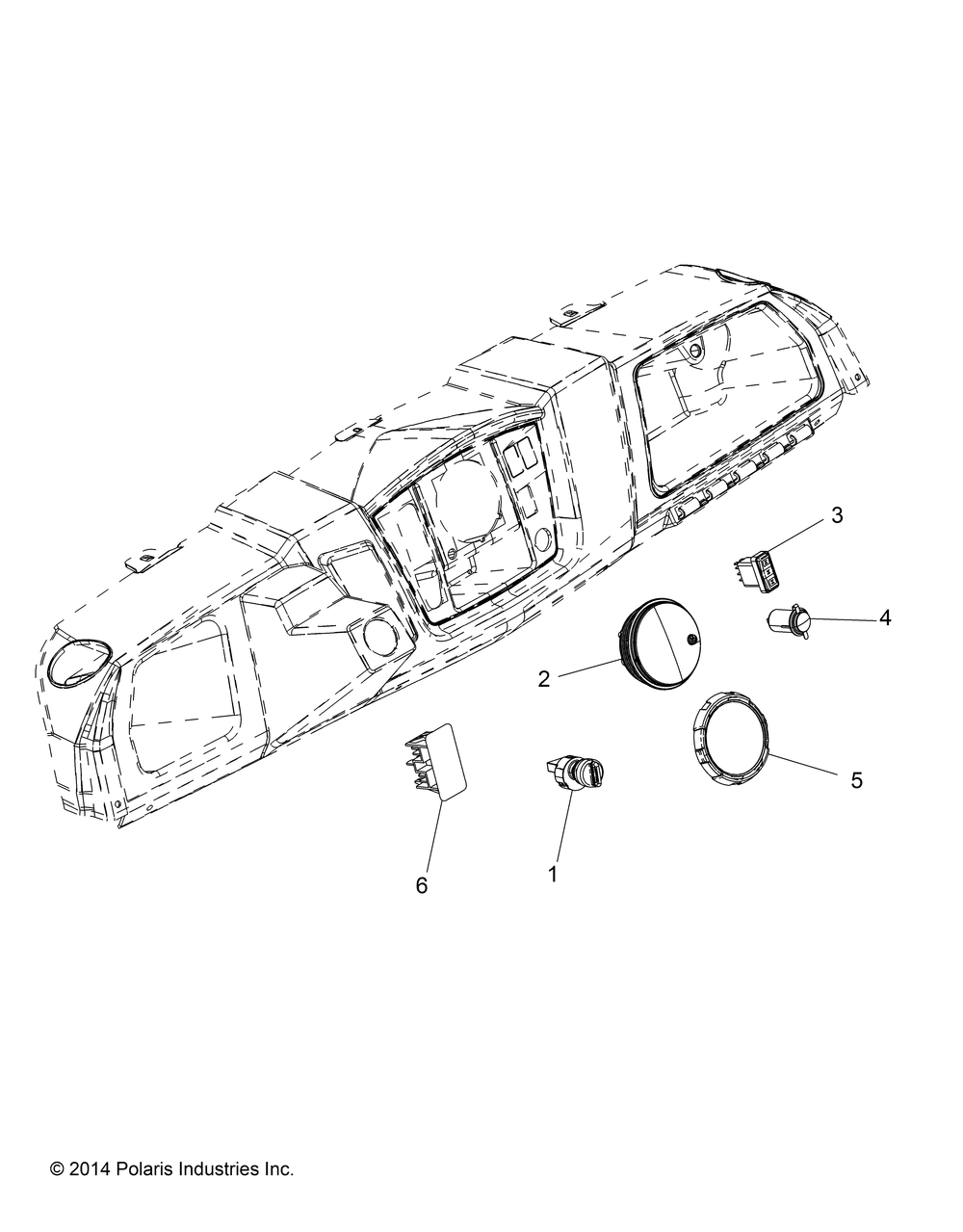 3

4

2

5

6

1

© 2014 Polaris Industries Inc.