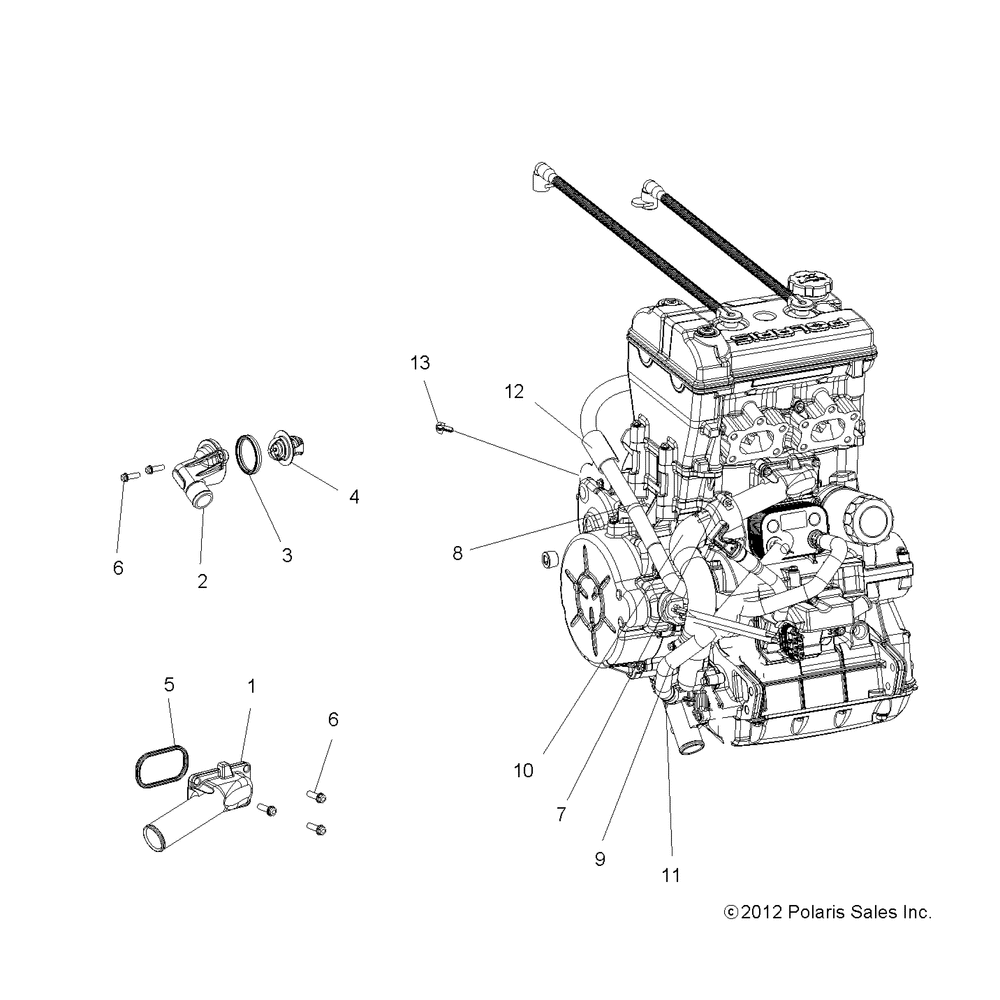 13
12
4
3
2
6
8
5
1
6
10
7
9
11
POLARIS
©2012 Polaris Sales Inc.