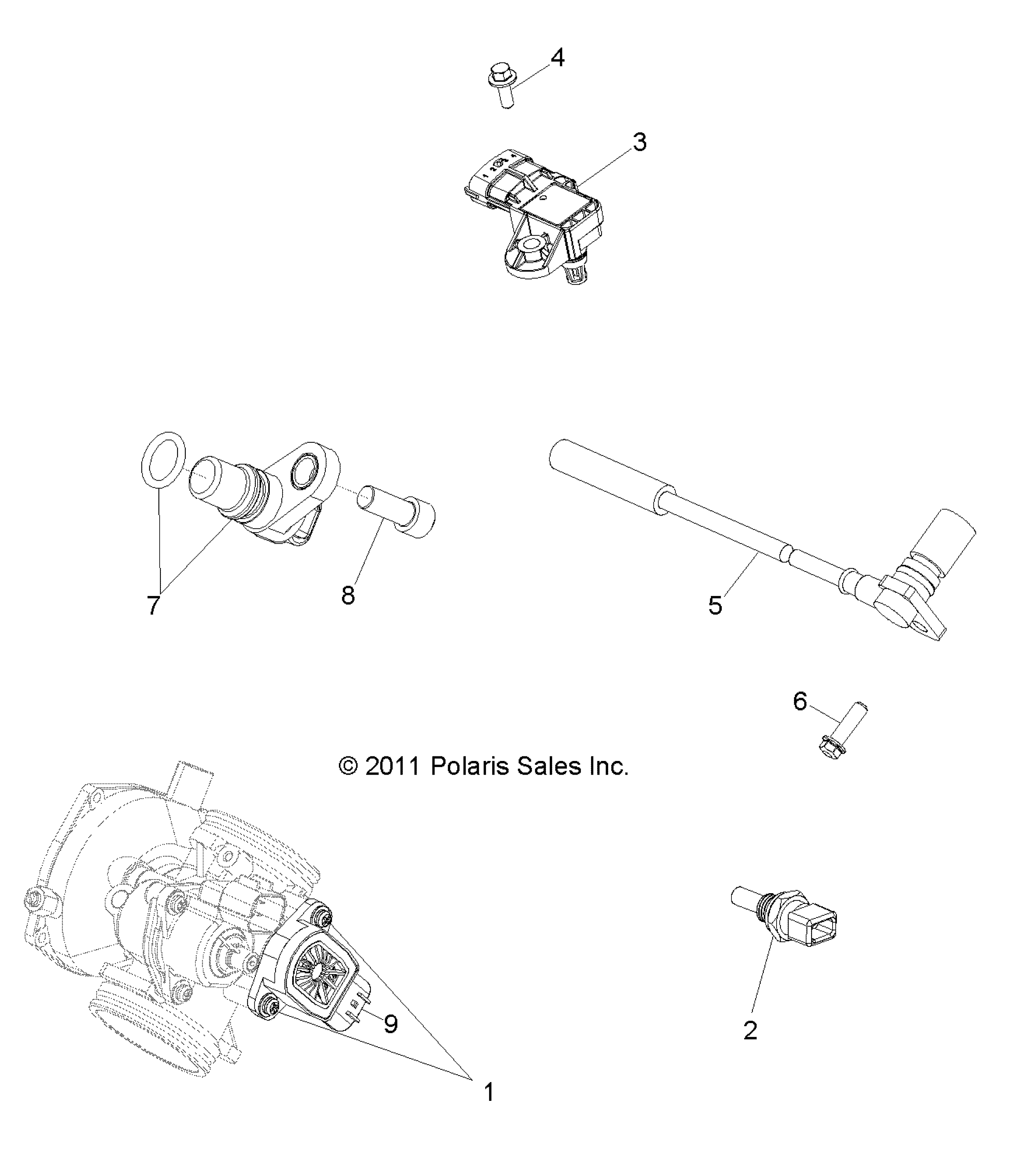 4

3

7

8

5

6

© 2011 Polaris Sales Inc.

9

2

1