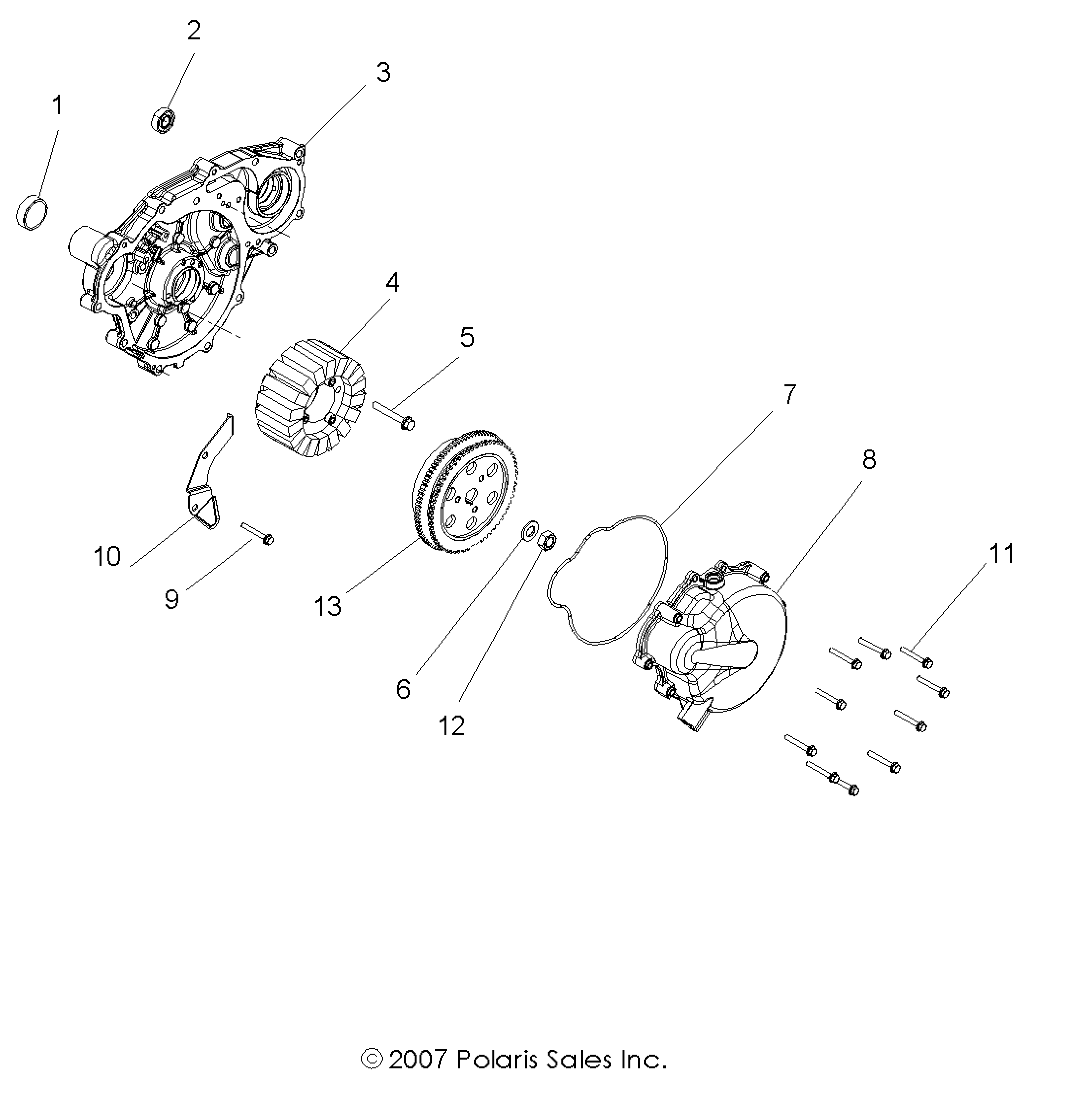 2
3
1
4
5
7
8
10
9
13
11
6
12

© 2007 Polaris Sales Inc.