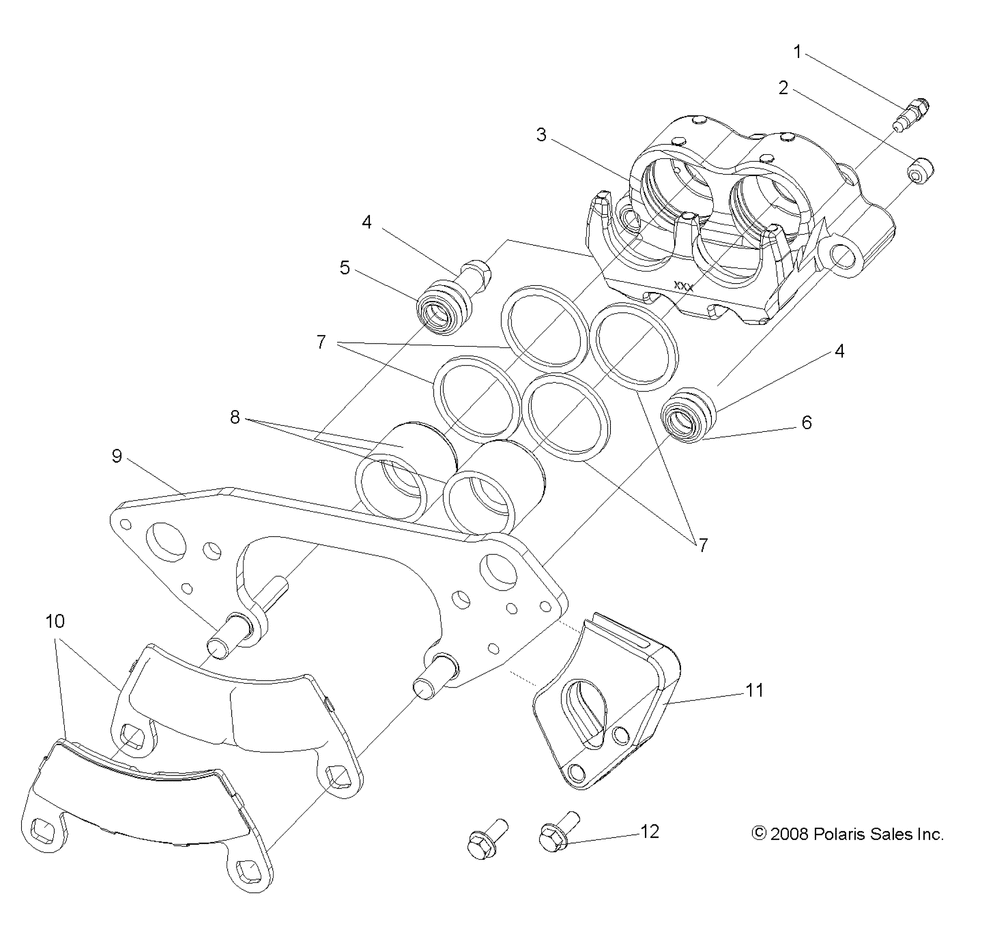 1
2
3
4
5
XXX
7
4
6
8
9
7
10
11
12
© 2008 Polaris Sales Inc.