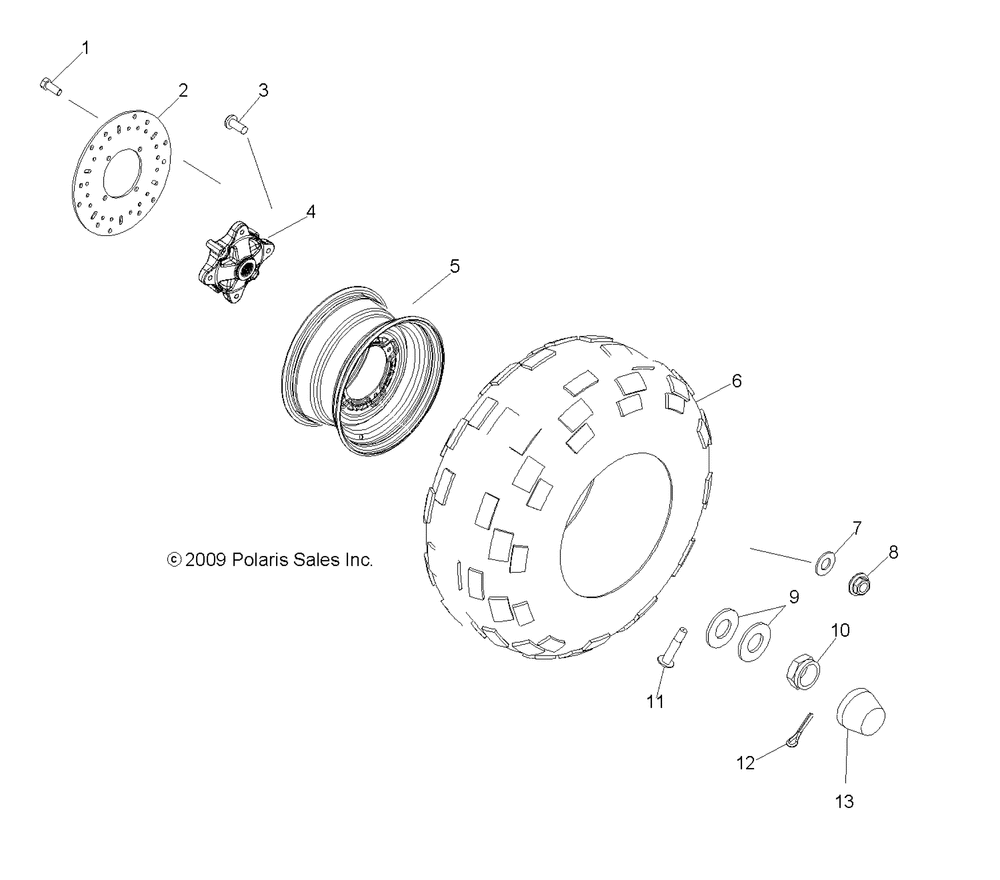 1
2
3
4
5
6
© 2009 Polaris Sales Inc.
7
8
9
10
11
12
13