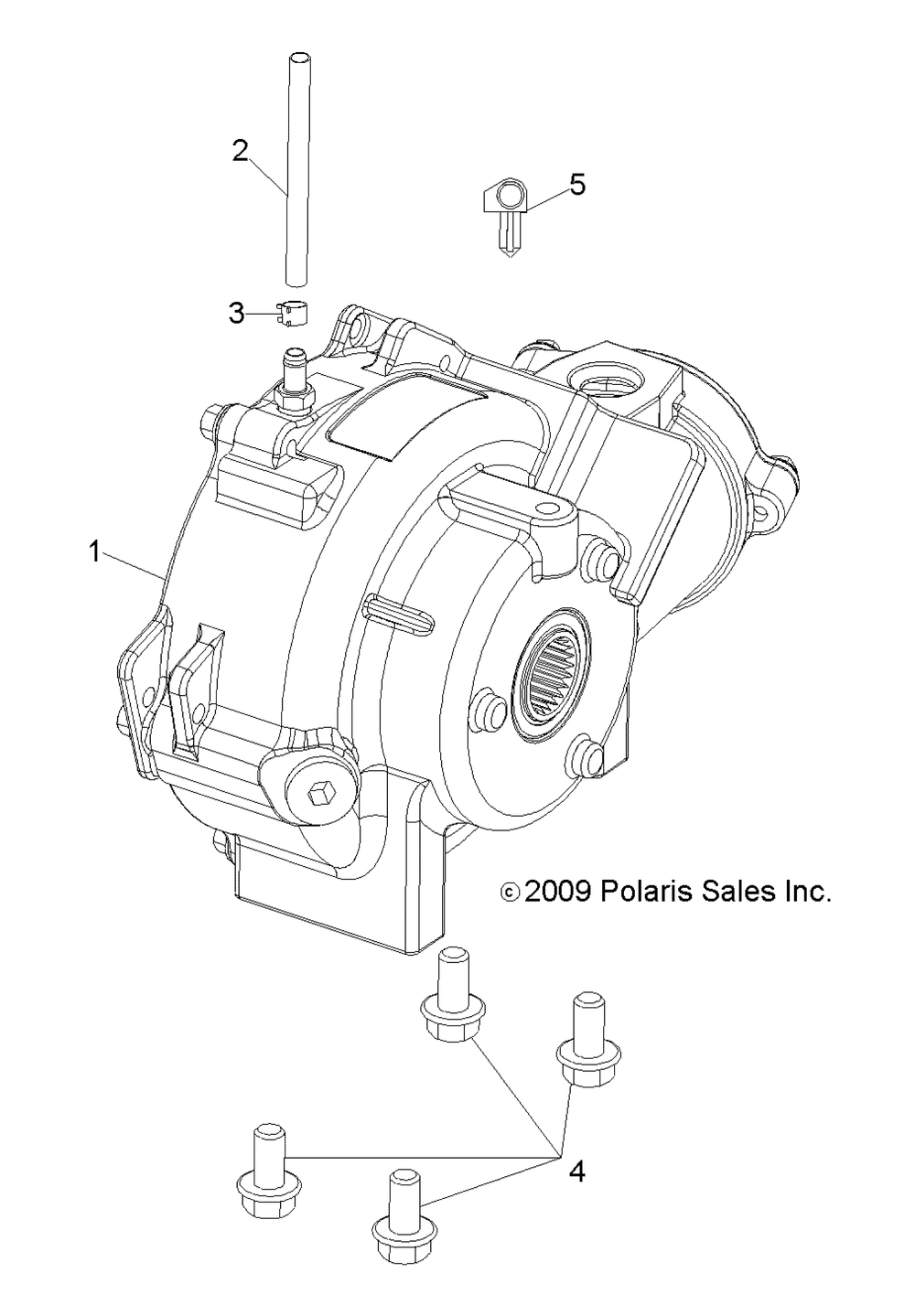 2

5

3

1

© 2009 Polaris Sales Inc.

4