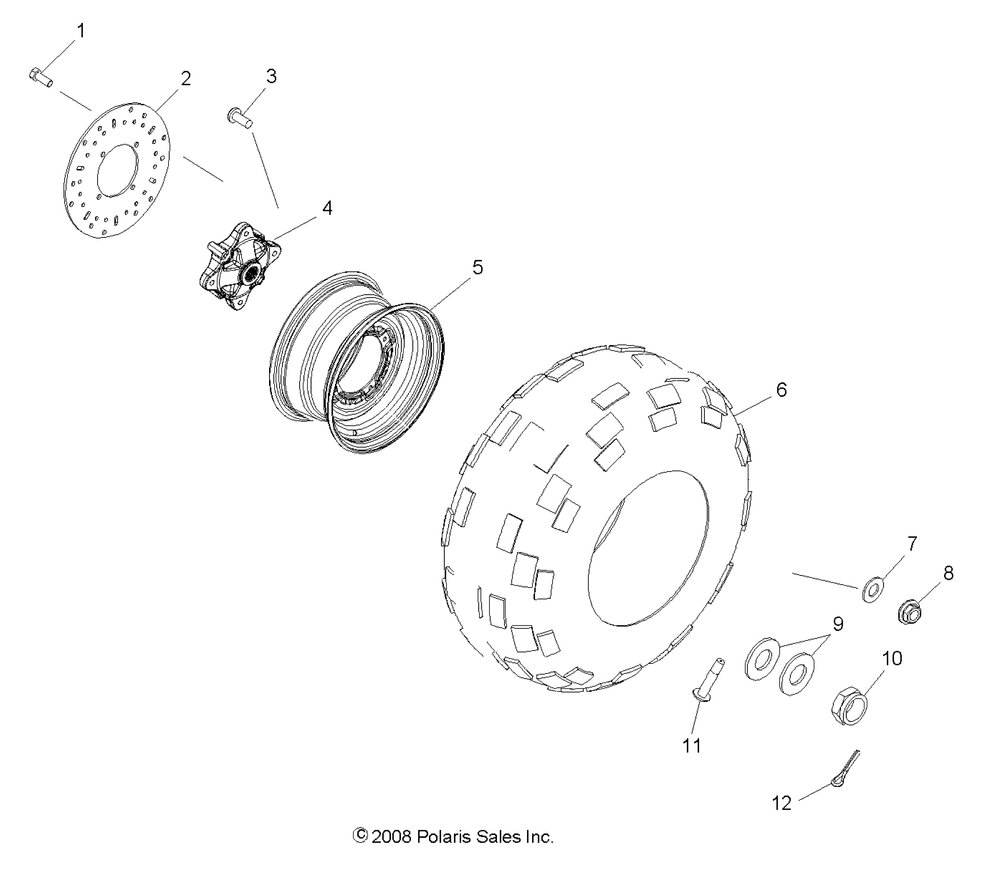 1
2
3
4
5
6
7
8
9
10
11
12

© 2008 Polaris Sales Inc.