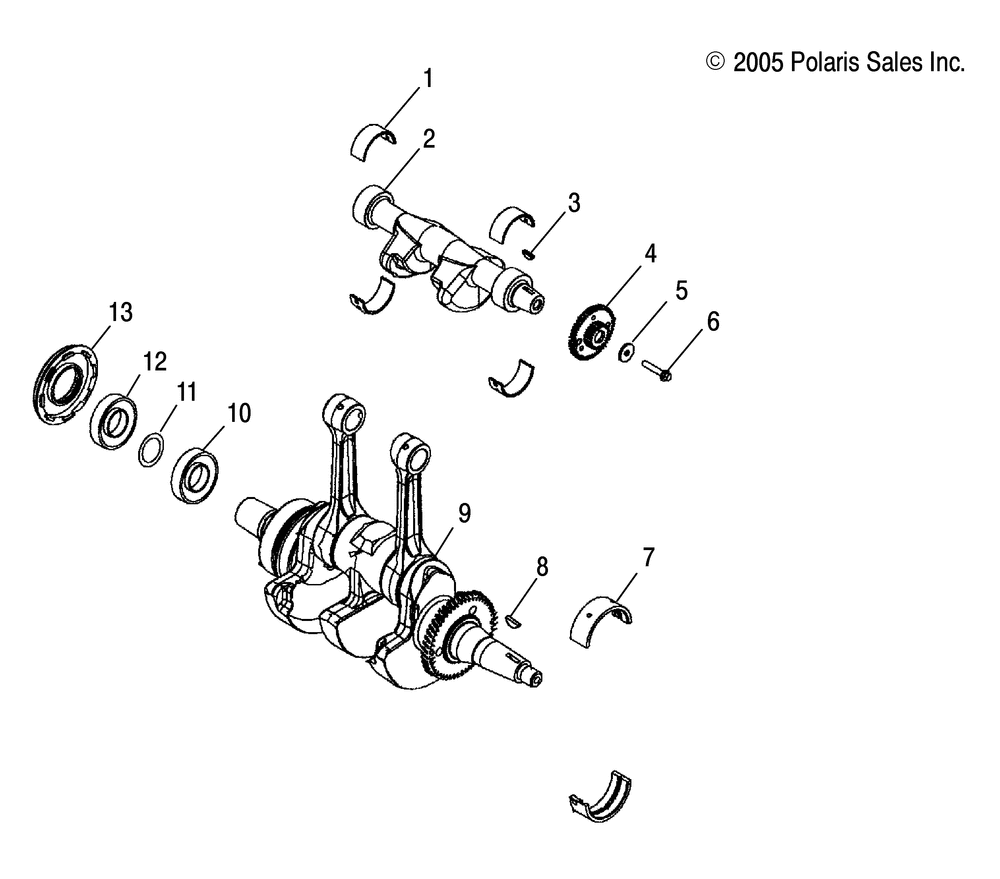 © 2005 Polaris Sales Inc.

1
2
3
4
5
6
13
12
11
10
9
8
7