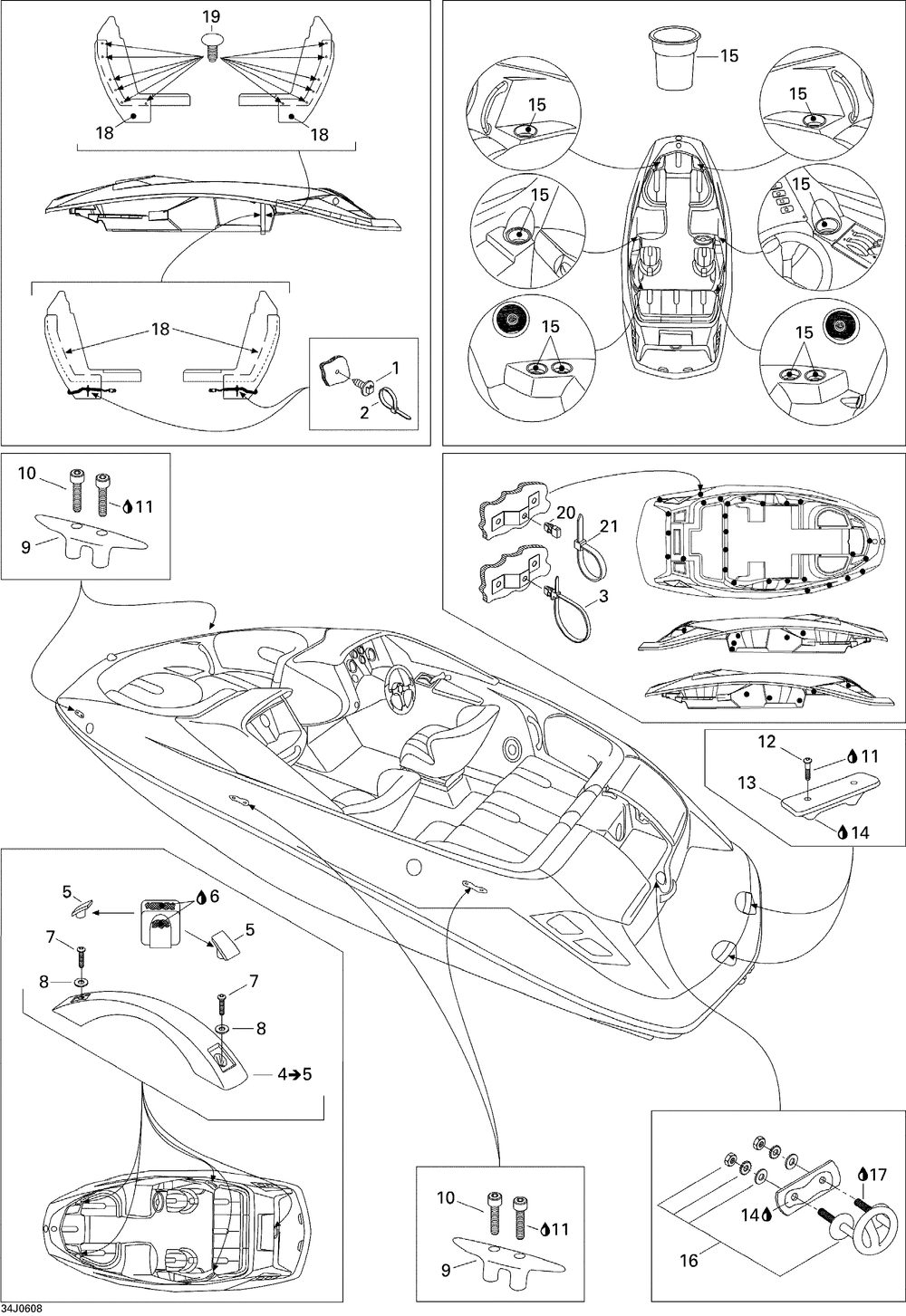 19
18
18
18
1
2
15
15
15
15
15
15
15
10
11
9
20
21
3
12
11
13
14
5
6
5
7
8
7
8
4→5
10
11
9
17
14
16
34J0608