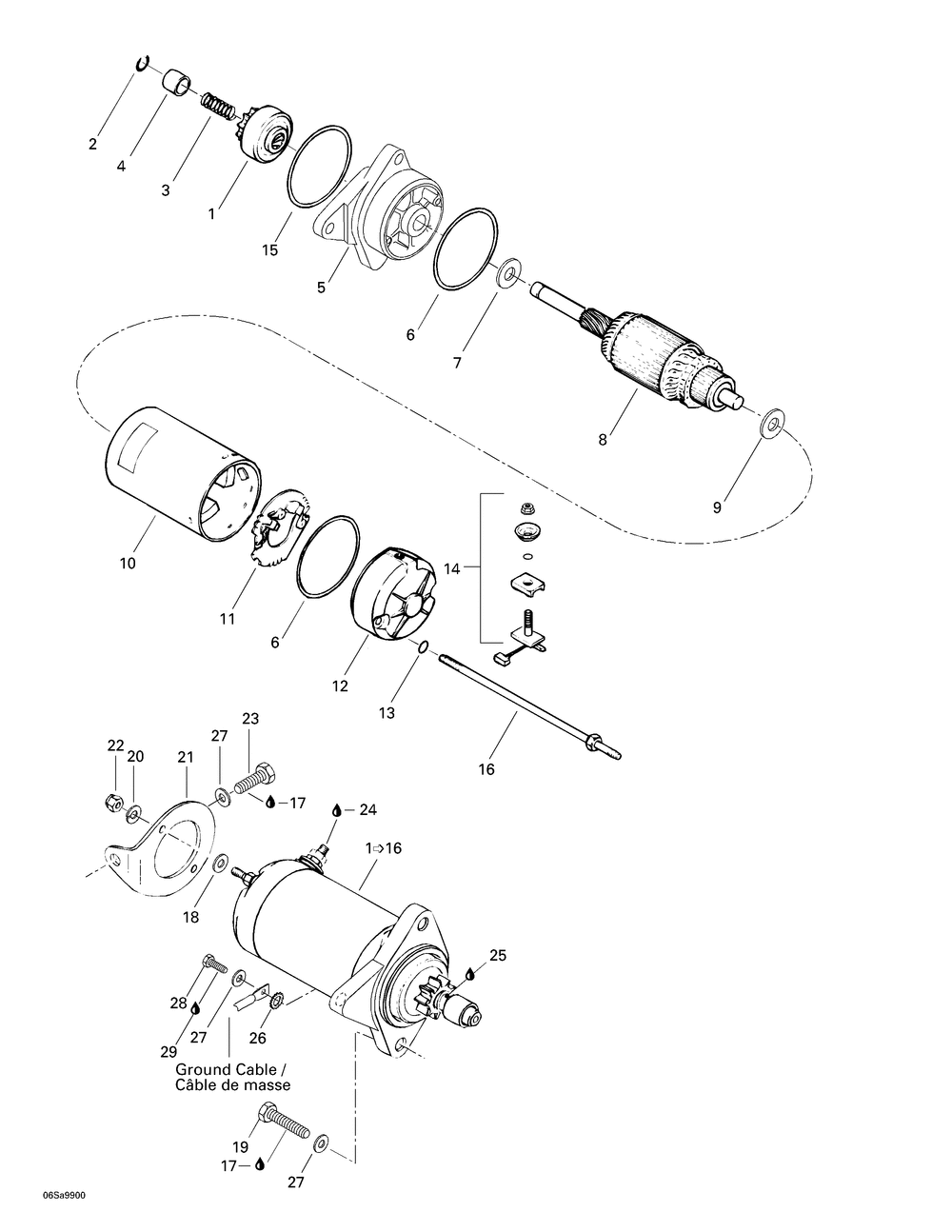 2
4
3
1
15
5
6
7
8
9
10
11
6
12
13
14
16
22
20
21
27
23
17
24
1⇨16
18
25
28
29
27
26
Ground Cable /
Câble de masse
19
17
27
06Sa9900