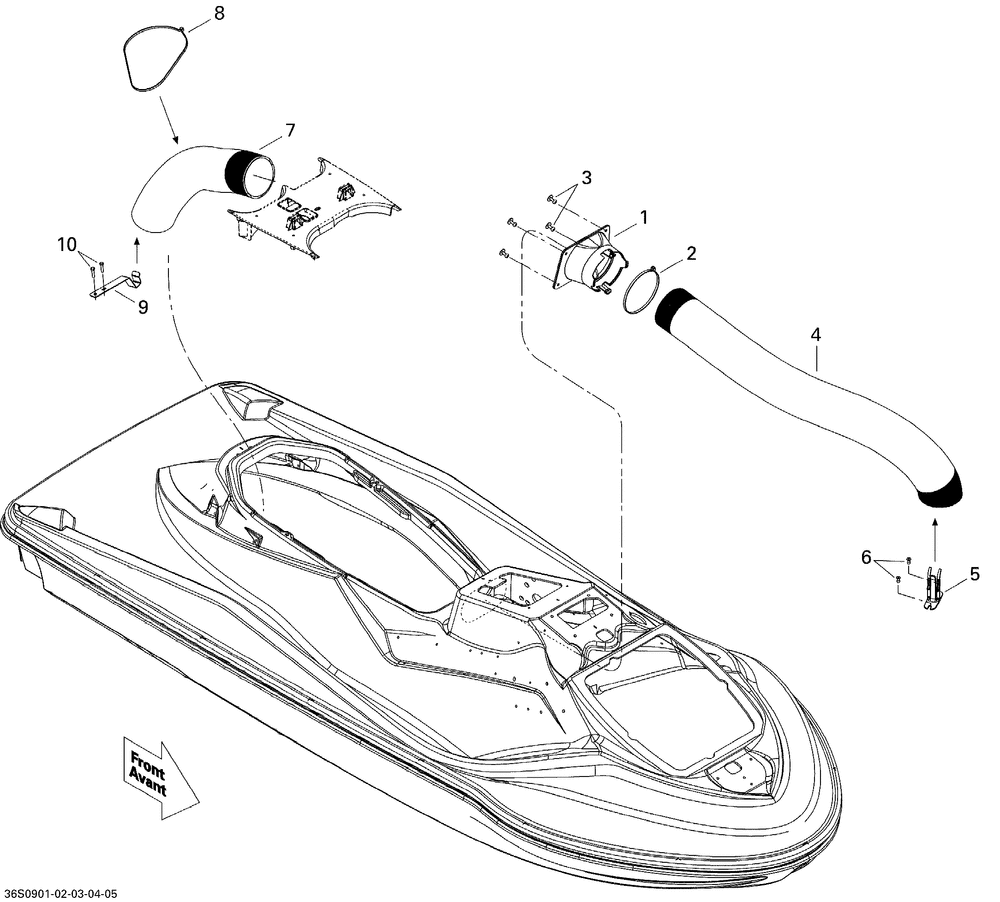 8
7
3
1
2
10
9
4
6
5
Front
Avant
36S0901-02-03-04-05