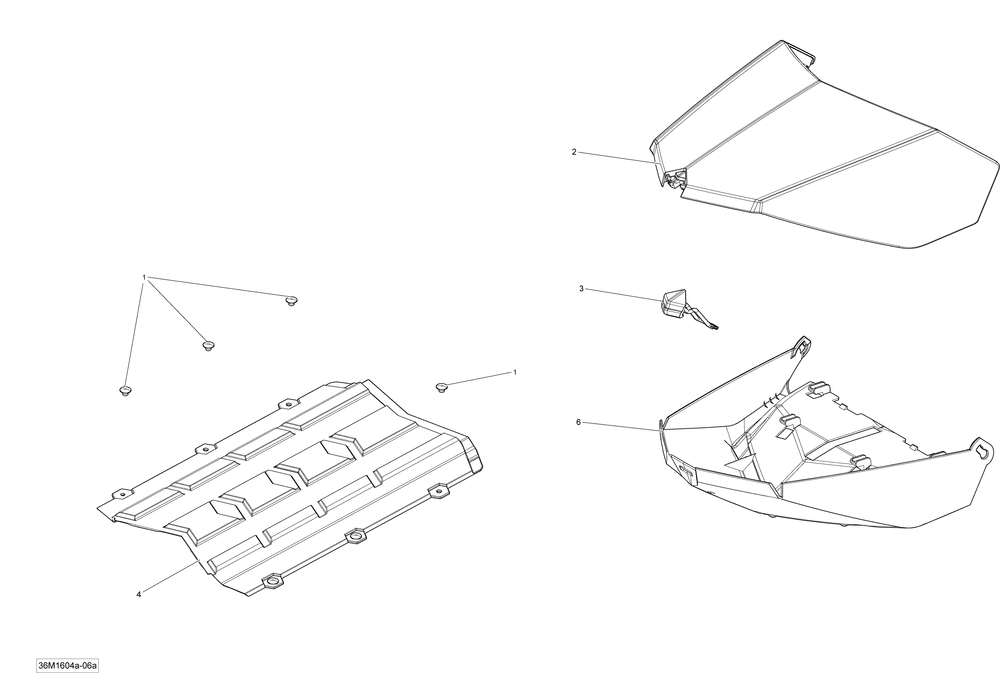 2

1

3

1

6

4

36M1604a-06a