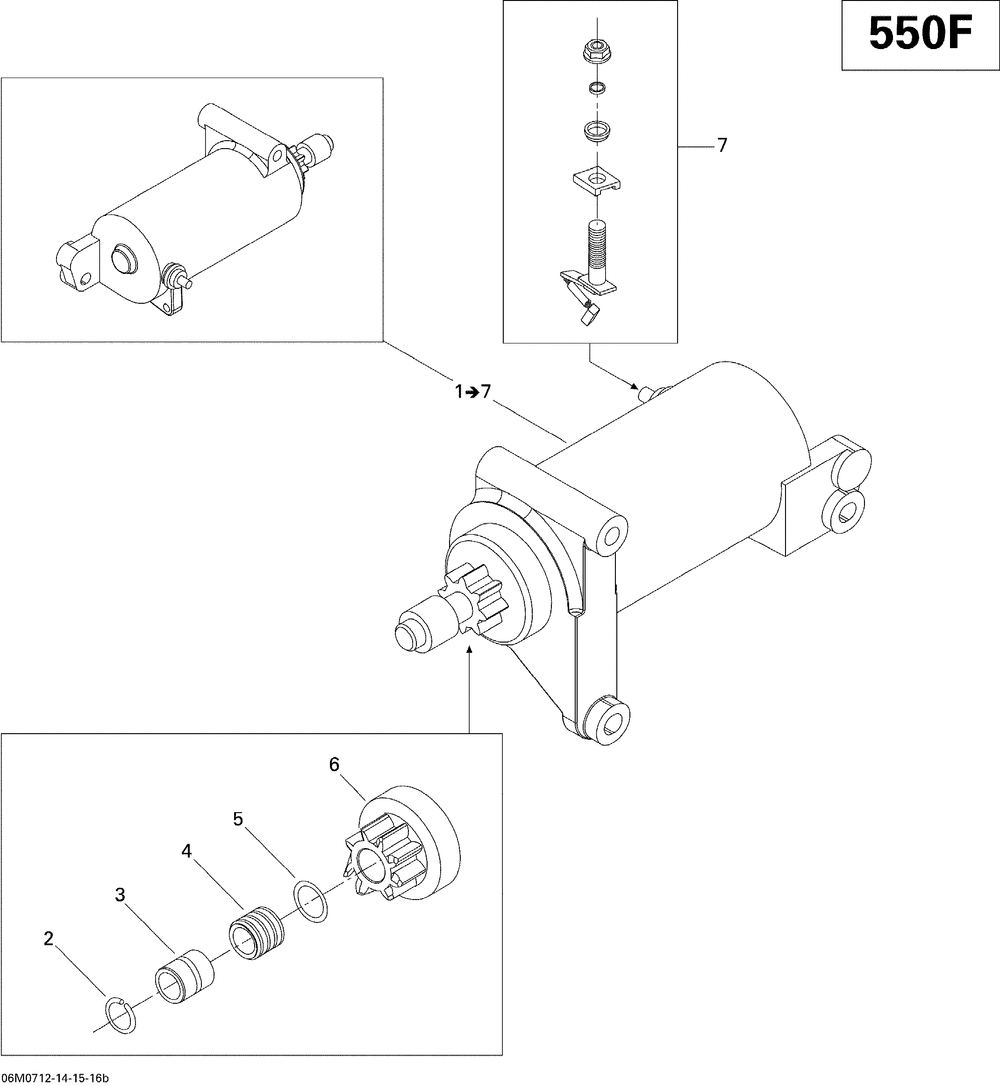 550F

7

1➔7

6

5

4

3

2

06M0712-14-15-16b