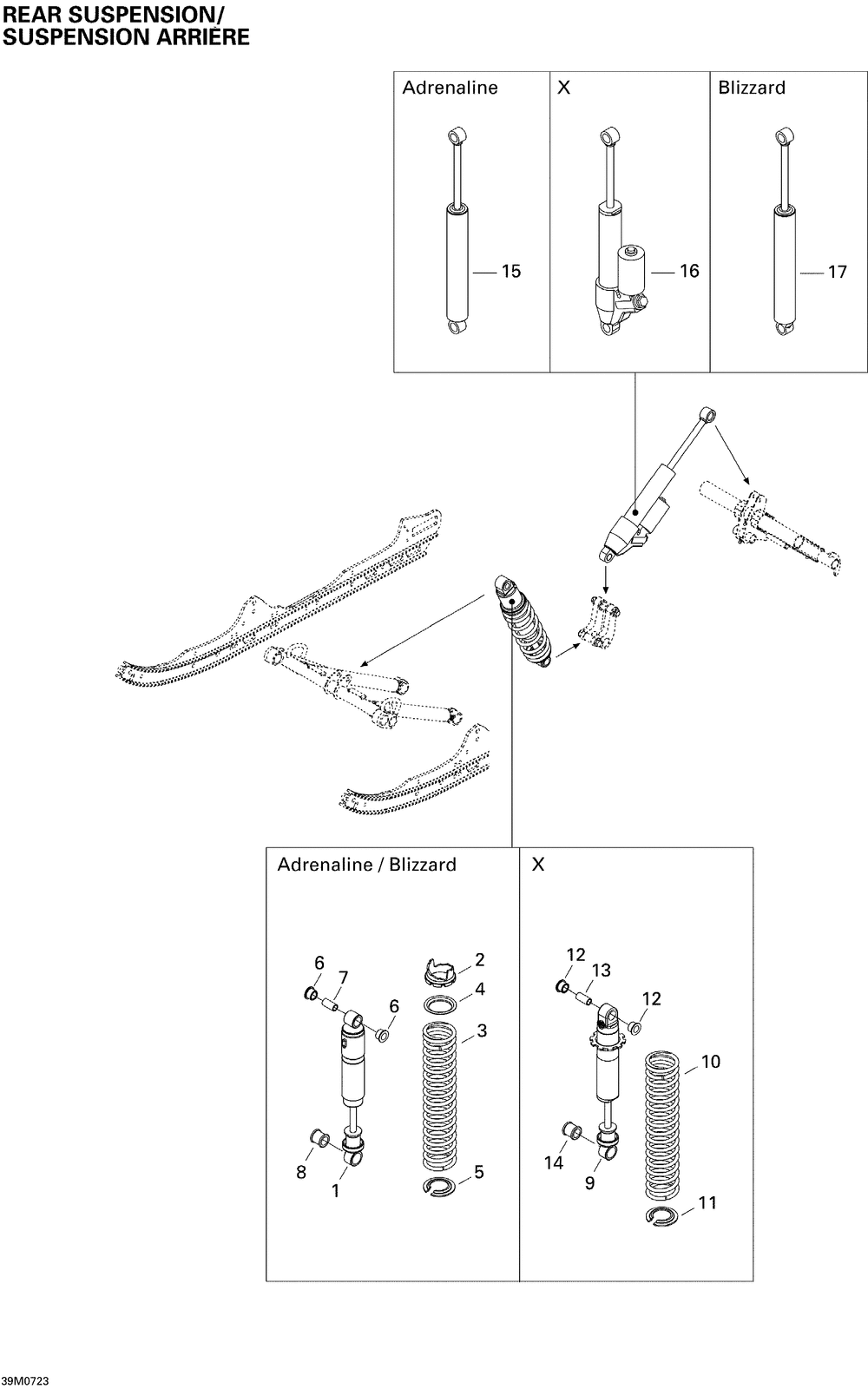 REAR SUSPENSION/
SUSPENSION ARRIÈRE

Adrenaline

15

X

16

Blizzard

17

Adrenaline / Blizzard

6
7
6
2
4
3
8
1
5

X

12
13
12
10
14
9
11

39M0723