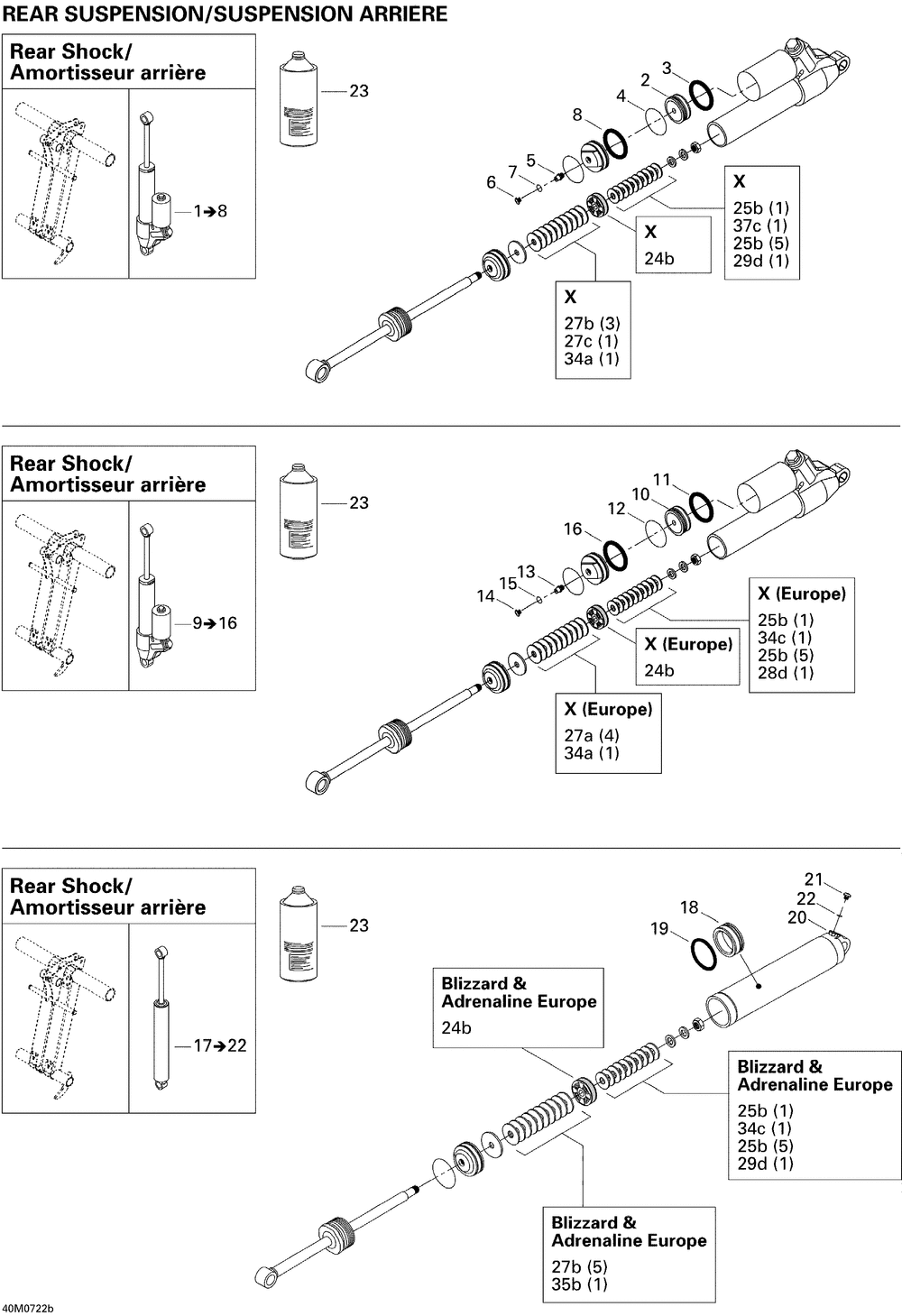 REAR SUSPENSION/SUSPENSION ARRIERE

Rear Shock/
Amortisseur arrière

1➔8

23

3
2
4
8
5
7
6

X
25b (1)
37c (1)
25b (5)
29d (1)

X
24b

X
27b (3)
27c (1)
34a (1)

Rear Shock/
Amortisseur arrière

9➔16

23

11
10
12
16
13
15
14

X (Europe)
25b (1)
34c (1)
25b (5)
28d (1)

X (Europe)
24b

X (Europe)
27a (4)
34a (1)

Rear Shock/
Amortisseur arrière

17➔22

23

21
22
20
18
19

Blizzard &
Adrenaline Europe
24b

Blizzard &
Adrenaline Europe
25b (1)
34c (1)
25b (5)
29d (1)

Blizzard &
Adrenaline Europe
27b (5)
35b (1)

40M0722b