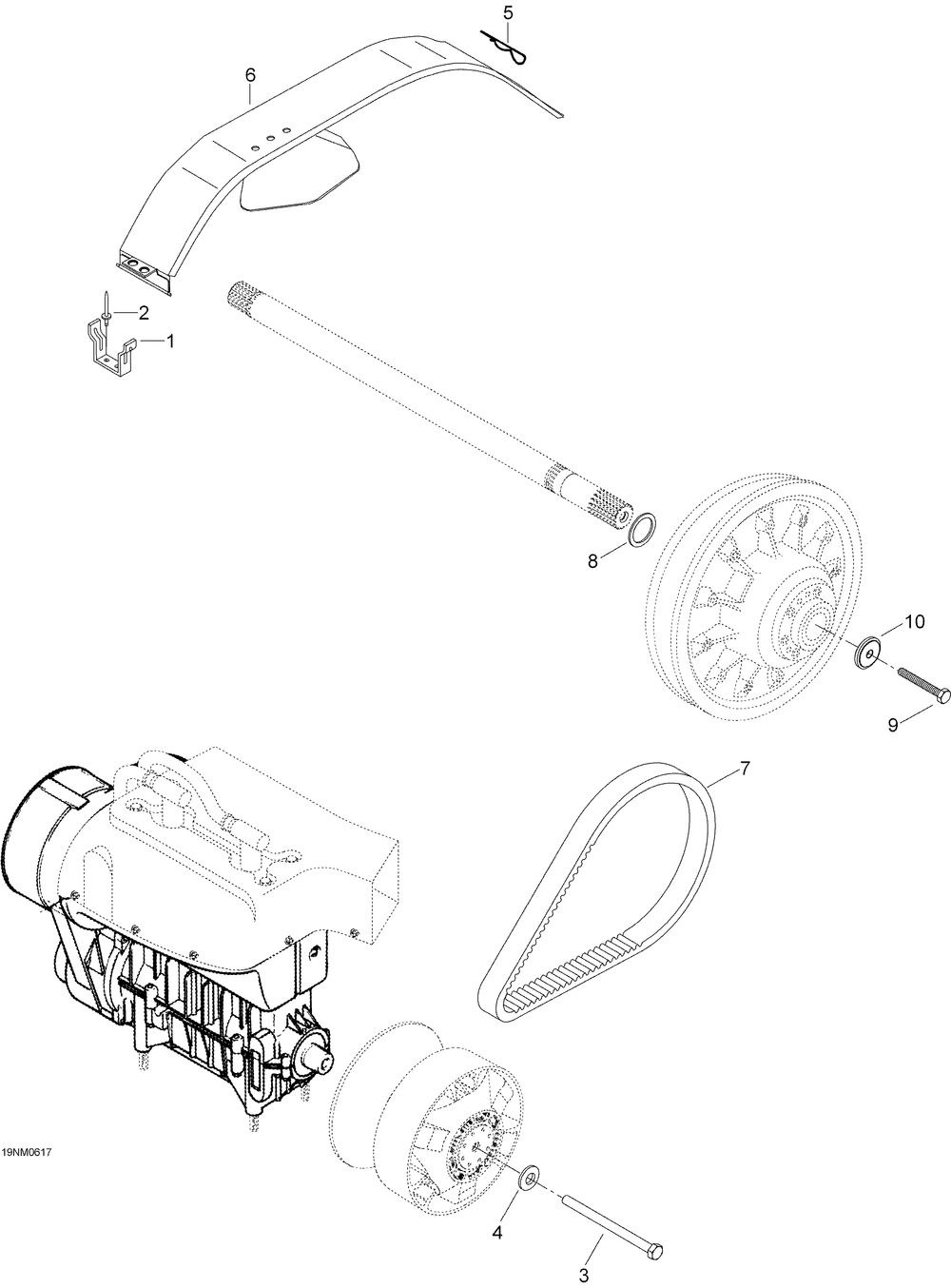 5
6
2
1
8
10
9
7
19NM0617
4
3