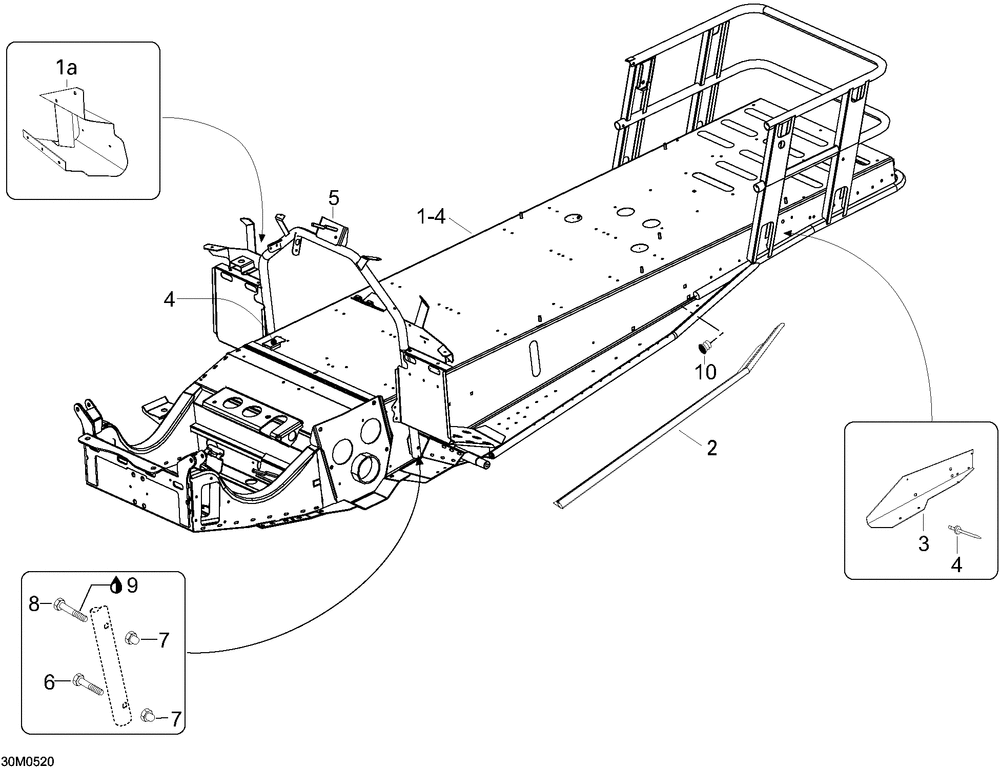 1a

5

1-4

4

10

2

3

4

9

8

7

6

7

30M0520