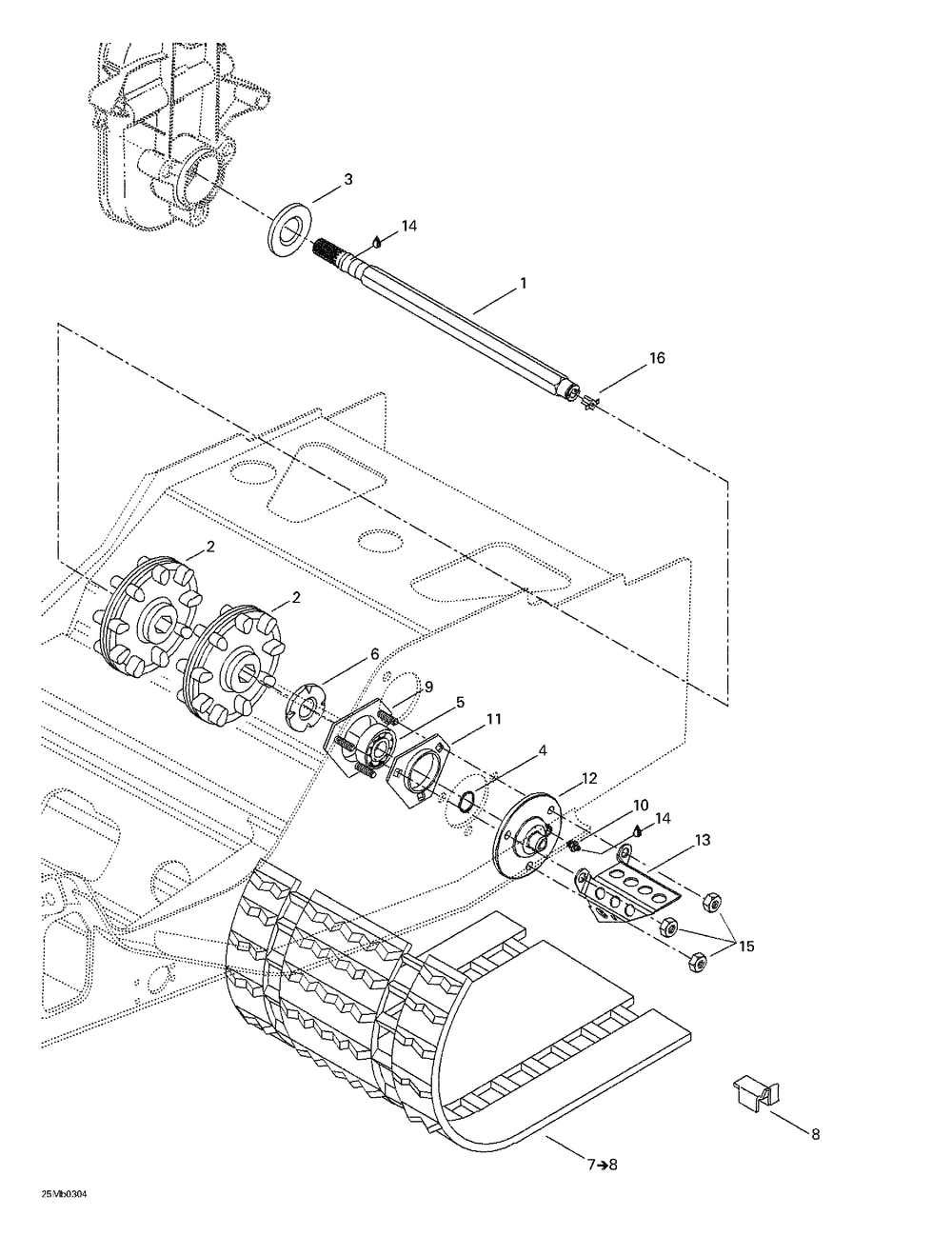 3
14
1
16
2
2
6
9
5
11
4
12
10
14
13
15
8
7→8
25Mb0304