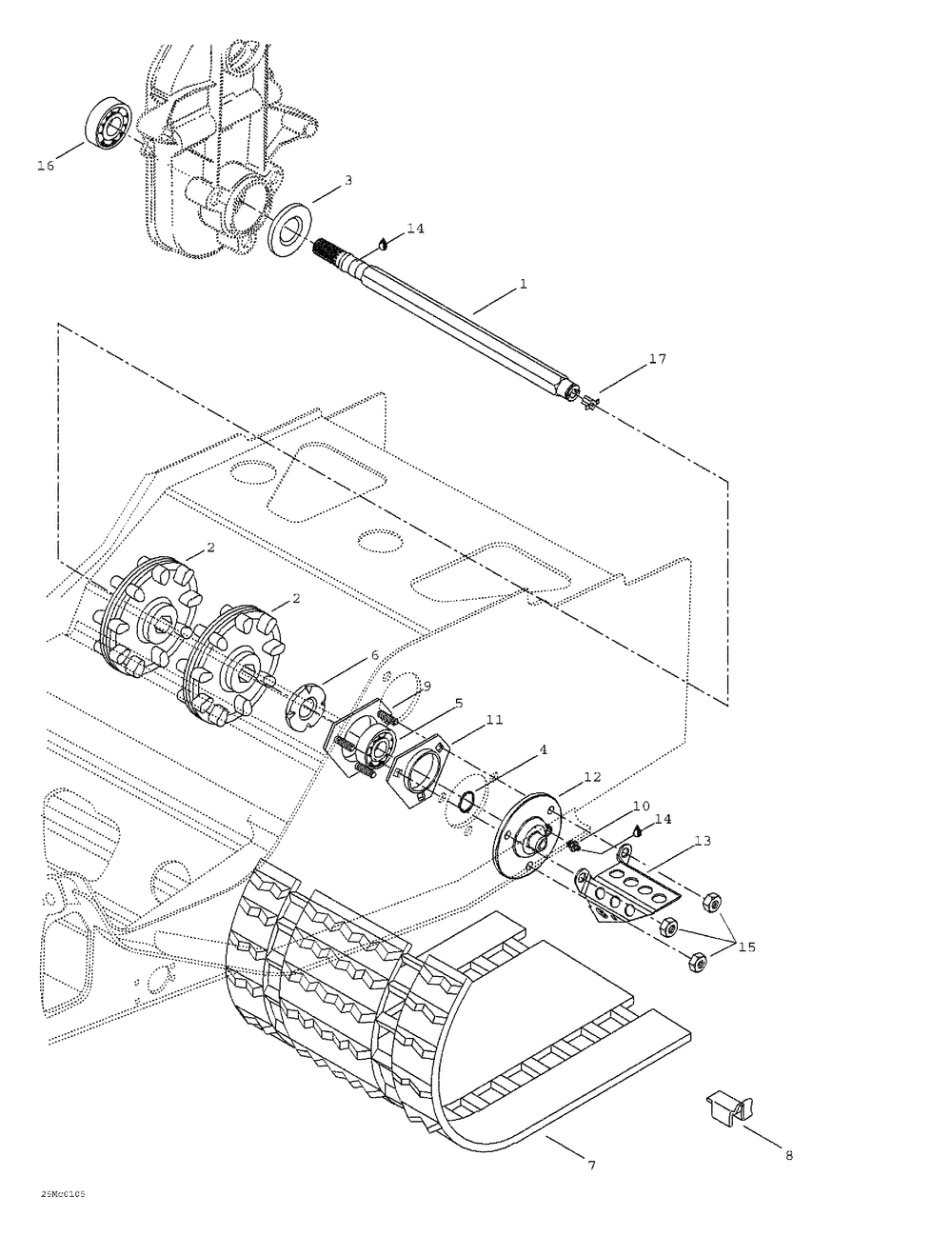 16
3
14
1
17
2
2
6
9
5
11
4
12
10
14
13
15
7
8
25Mc0105