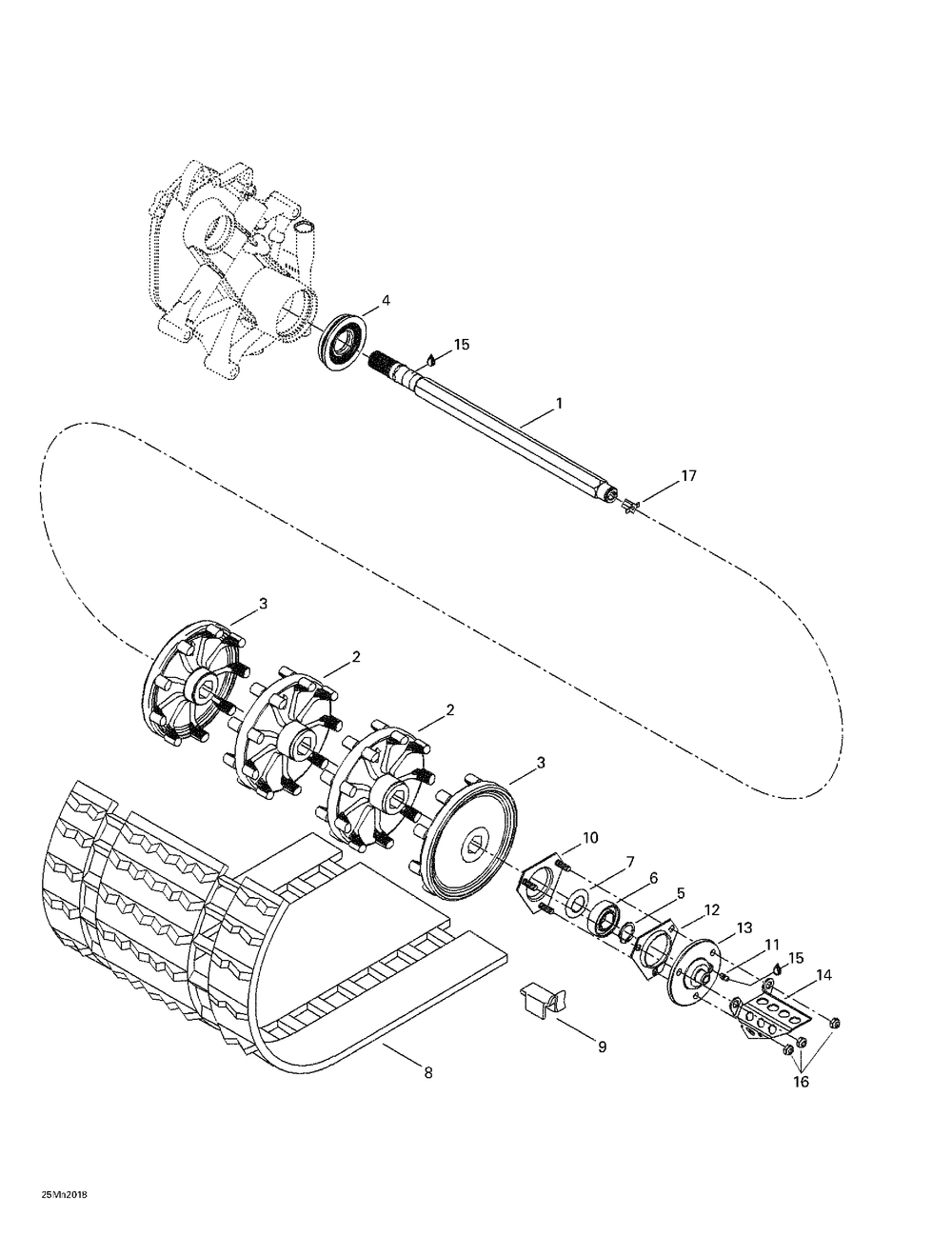 4
15
1
17
3
2
2
3
10
7
6
5
12
13
11
15
14
9
8
16
25Vh2018