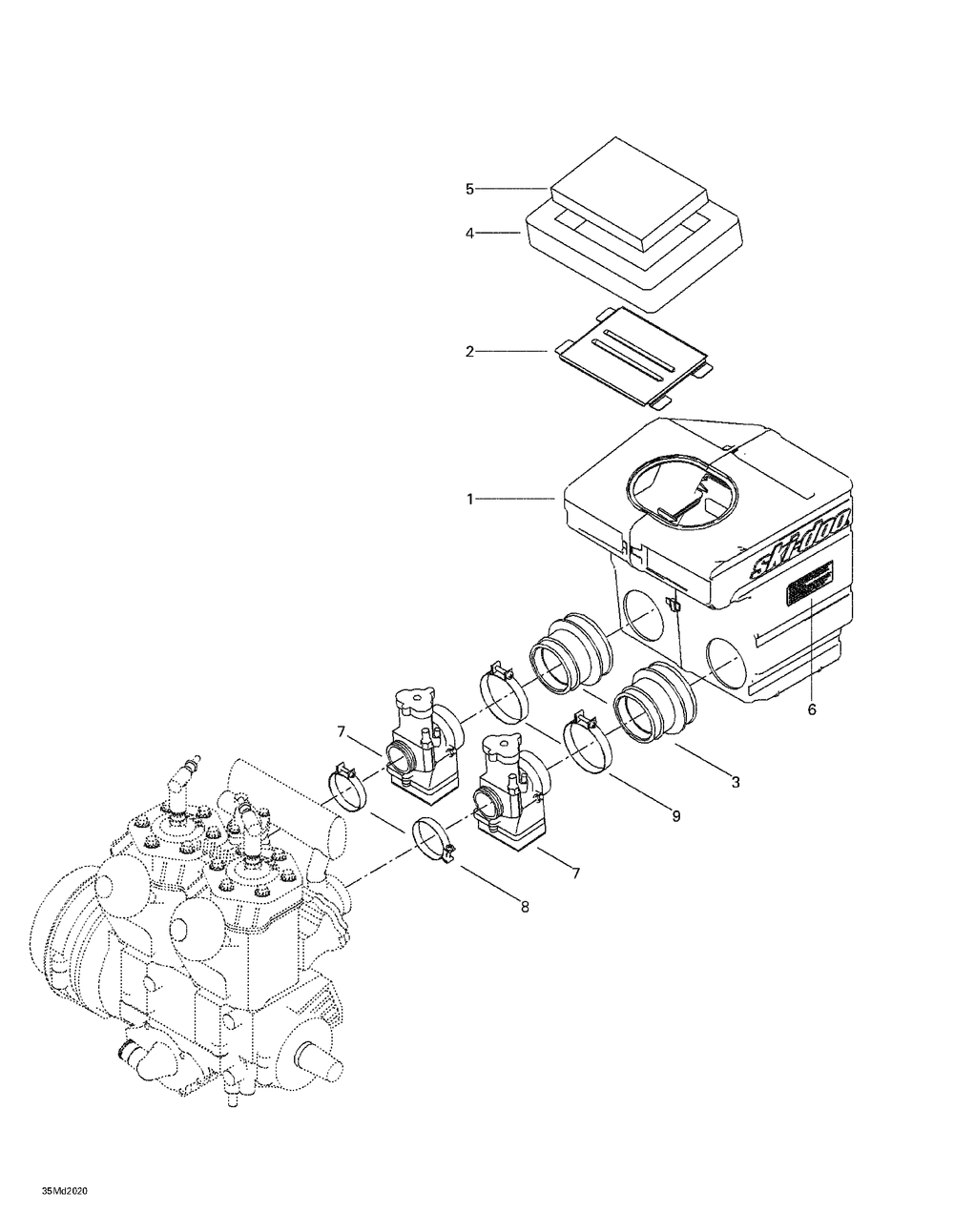 5
4
2
1
ski-doo
6
7
3
9
7
8
35Md2020