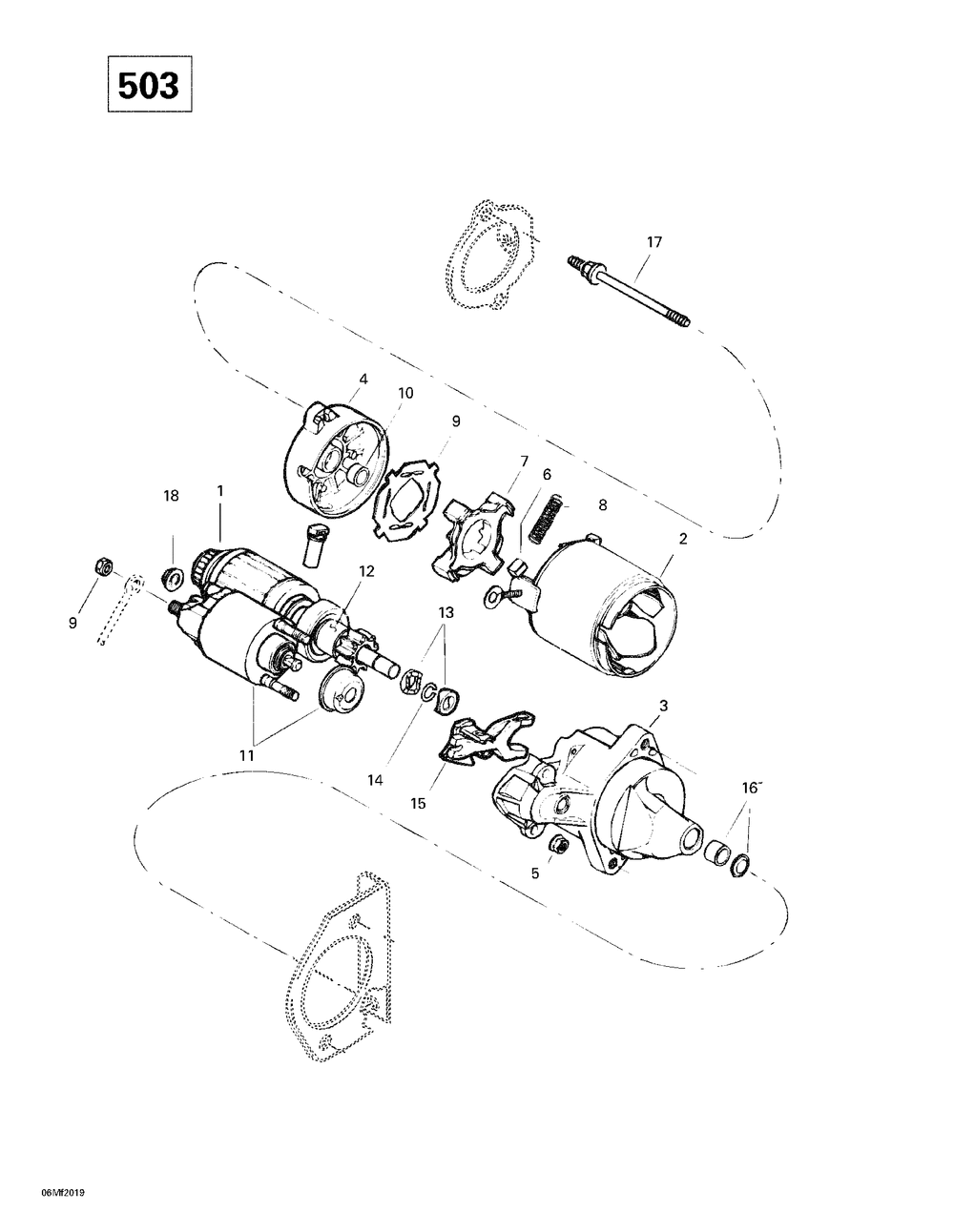 503

17

4

10

9

7

6

8

18

1

2

12

9

13

11

14

15

3

16

5

06Mf2019